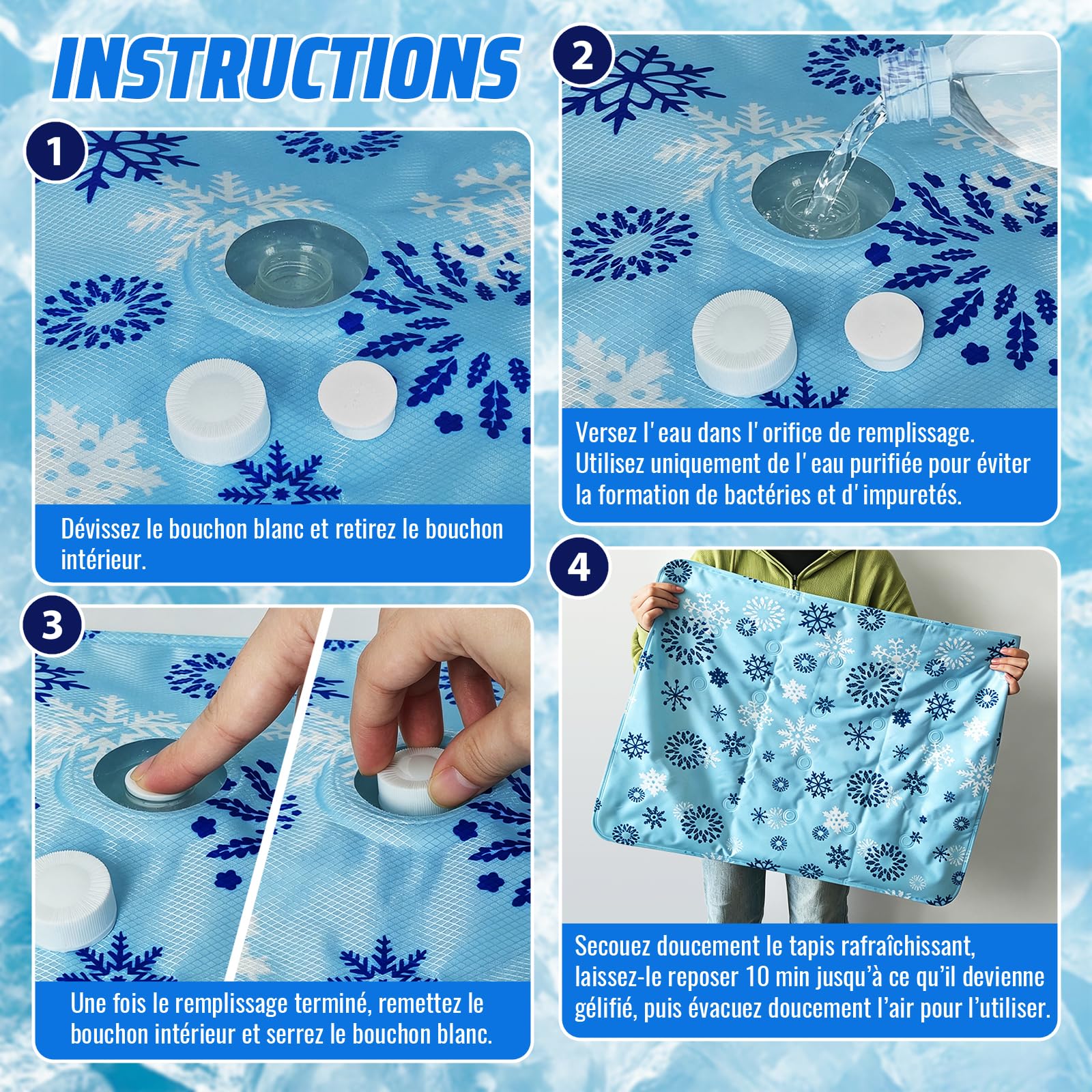 INSTRUCTIONS

1

Dévissez le bouchon blanc et retirez le bouchon intérieur.

2

Versez l' eau dans l' orifice de remplissage. Utilisez uniquement de l' eau purifiée pour éviter la formation de bactéries et d' impuretés.

3

Une fois le remplissage terminé, remettez le bouchon intérieur et serrez le bouchon blanc.

4

Secouez doucement le tapis rafraîchissant, laissez-le reposer 10 min jusqu'à ce qu'il devienne gélifié, puis évacuez doucement l'air pour l'utiliser.