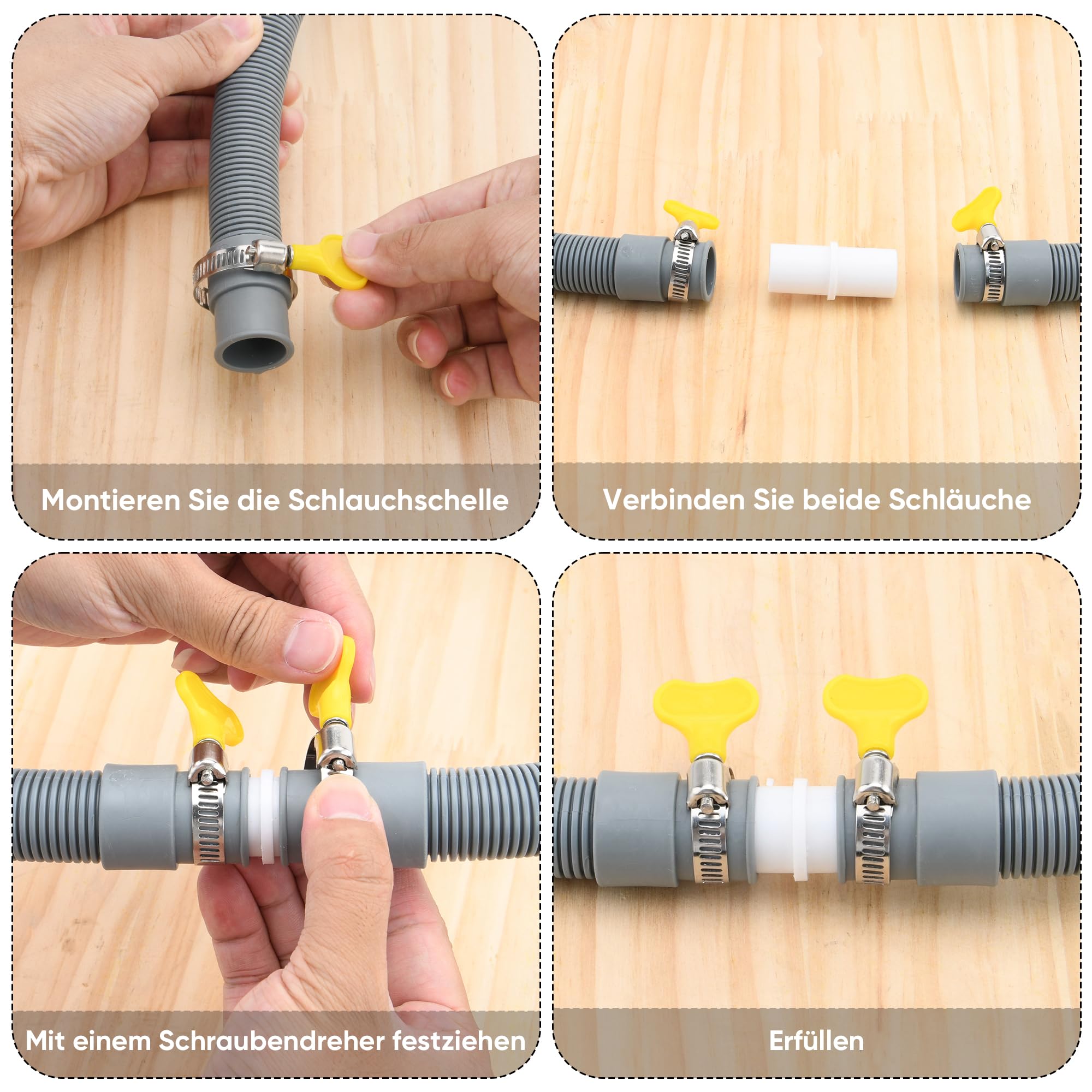 Montieren Sie die Schlauchschelle

Verbinden Sie beide Schläuche

Mit einem Schraubendreher festziehen

Erfüllen