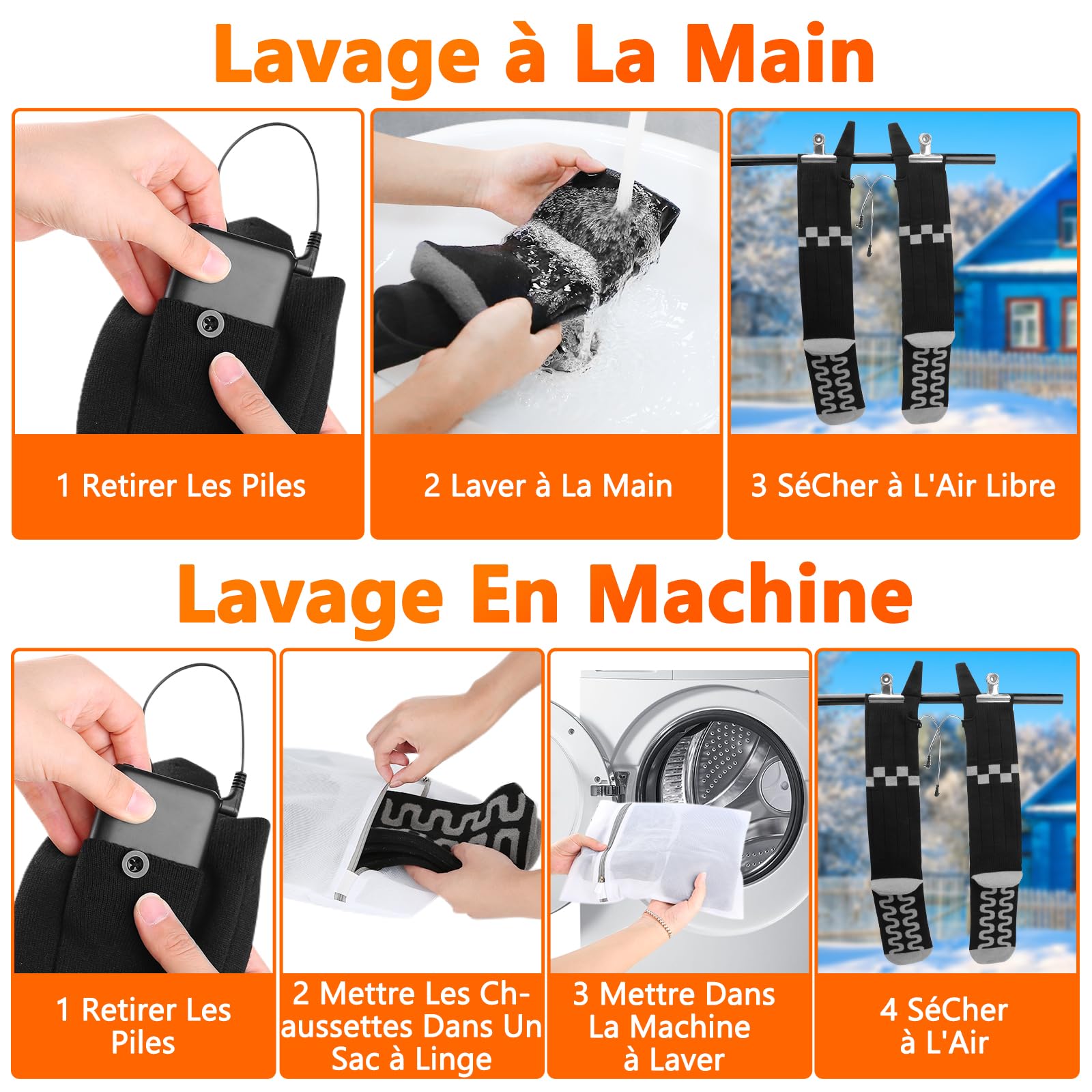 Lavage à La Main

1 Retirer Les Piles

2 Laver à La Main

3 SéCher à L'Air Libre

Lavage En Machine

1 Retirer Les Piles

2 Mettre Les Chaussettes Dans Un Sac à Linge

3 Mettre Dans La Machine à Laver

4 SéCher à L'Air