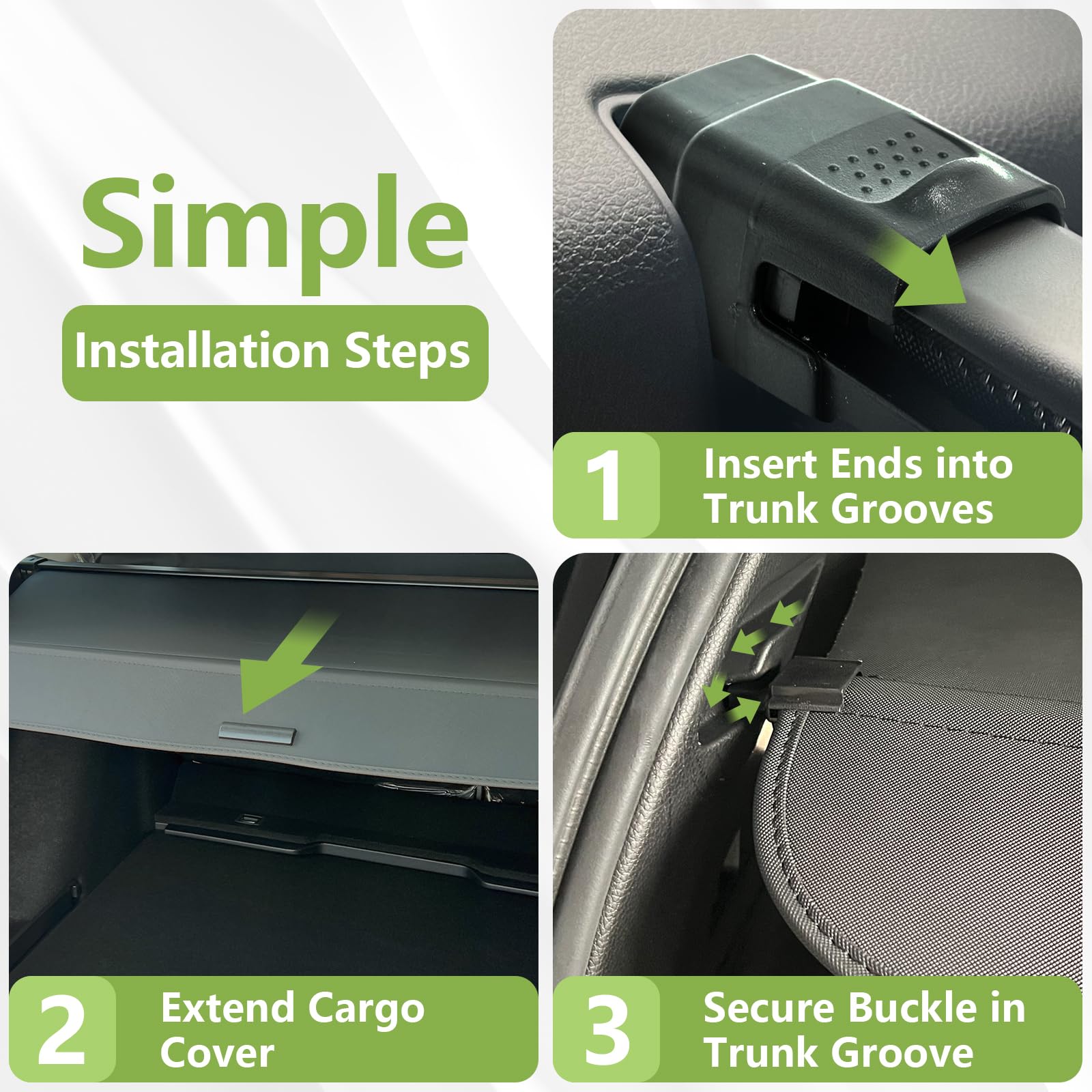 Simple

Installation Steps

1 Insert Ends into Trunk Grooves

2 Extend Cargo Cover

3 Secure Buckle in Trunk Groove