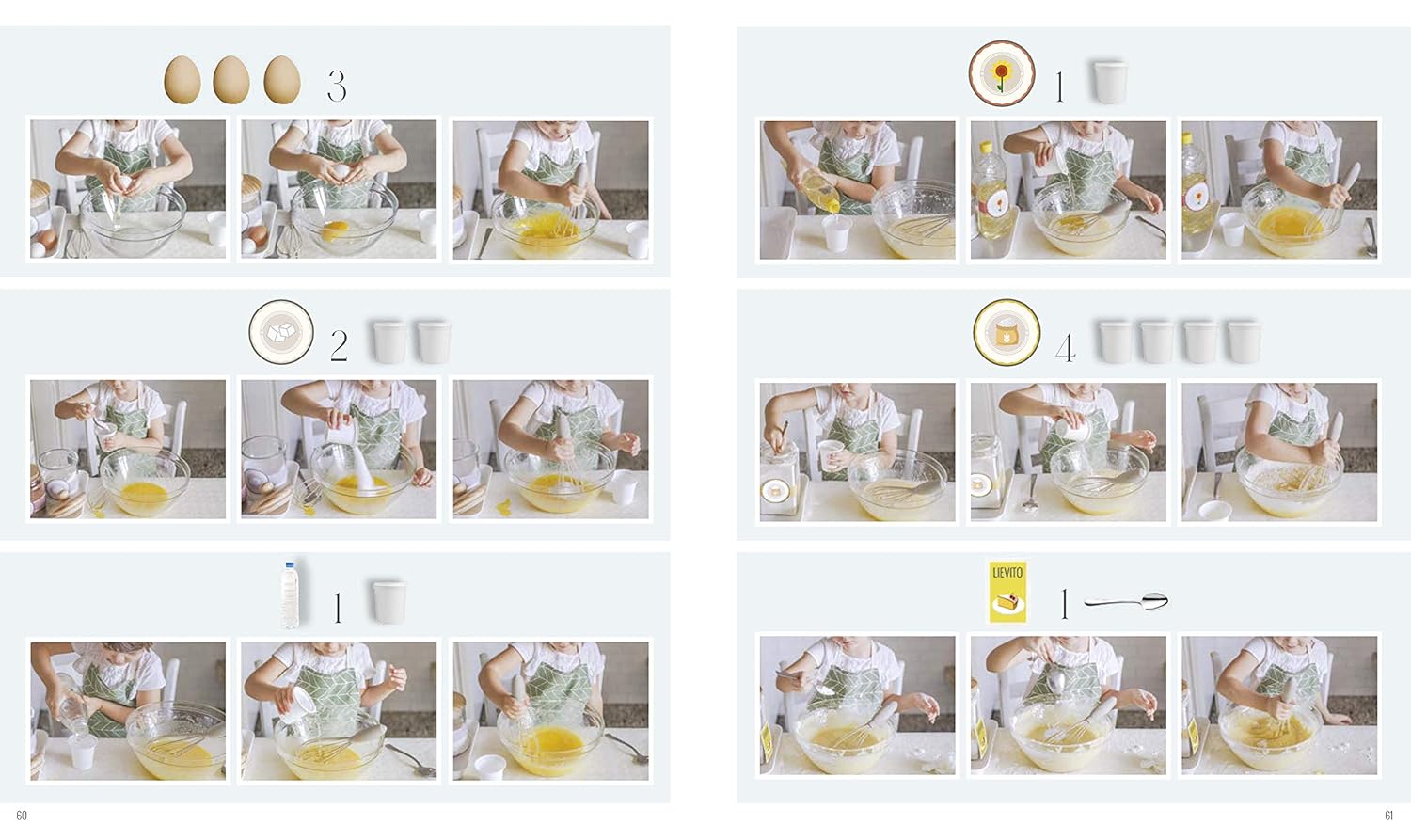 3

2

1

60

1

4

LIEVITO

1

61