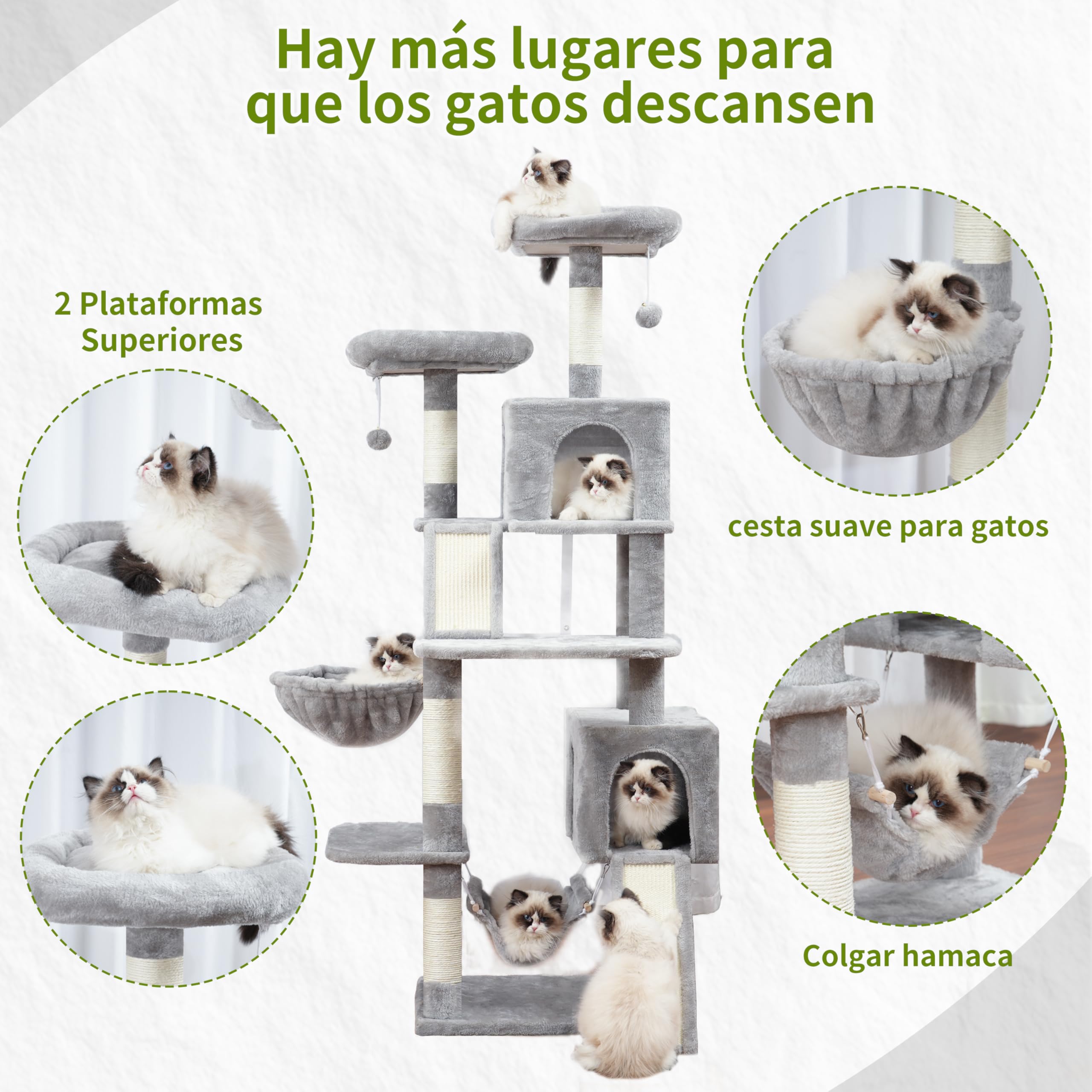 Hay más lugares para que los gatos descansen

2 Plataformas Superiores

cesta suave para gatos

Colgar hamaca