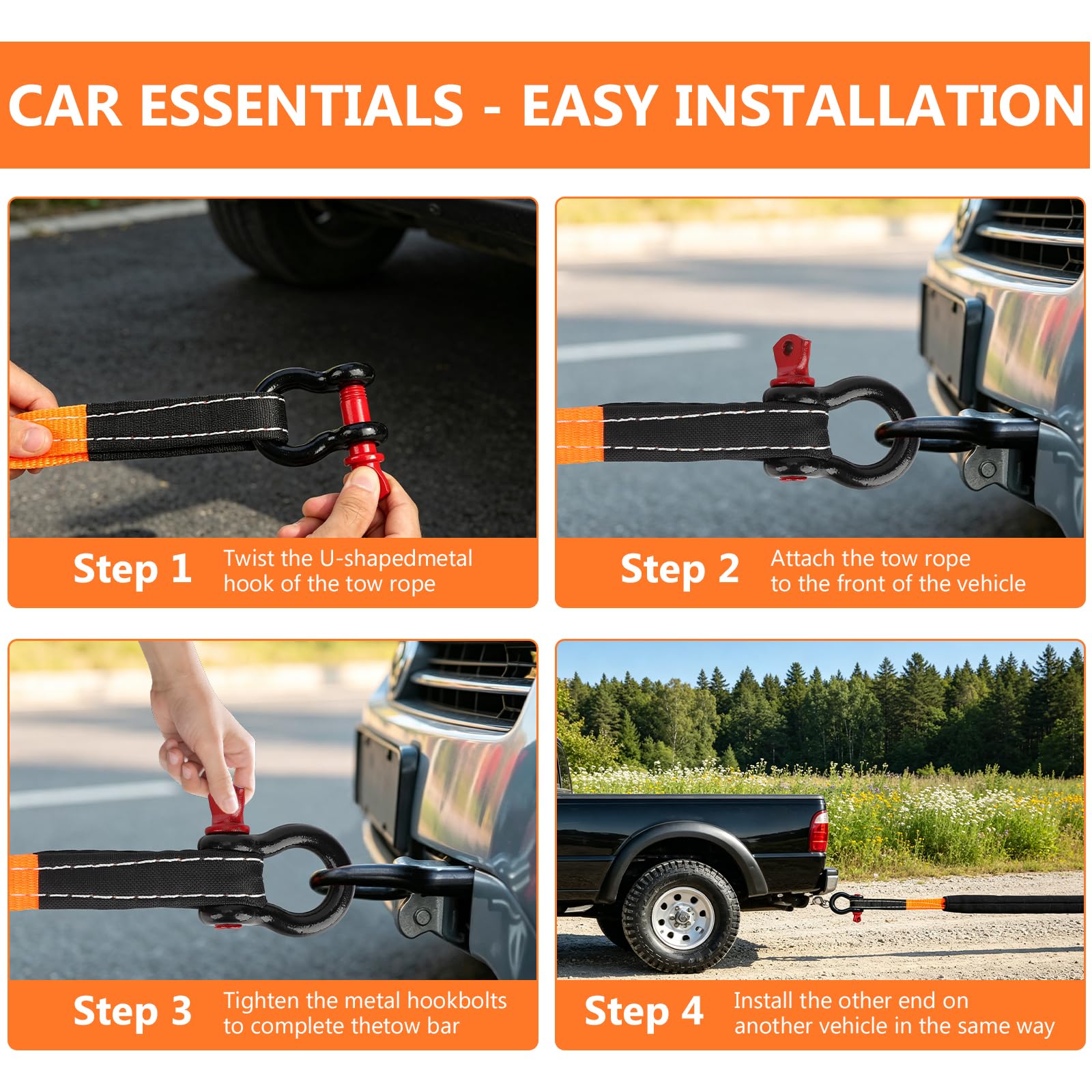 CAR ESSENTIALS - EASY INSTALLATION

Step 1 Twist the U-shapedmetal hook of the tow rope

Step 2 Attach the tow rope to the front of the vehicle

Step 3 Tighten the metal hookbolts to complete thetow bar

Step 4 Install the other end on another vehicle in the same way