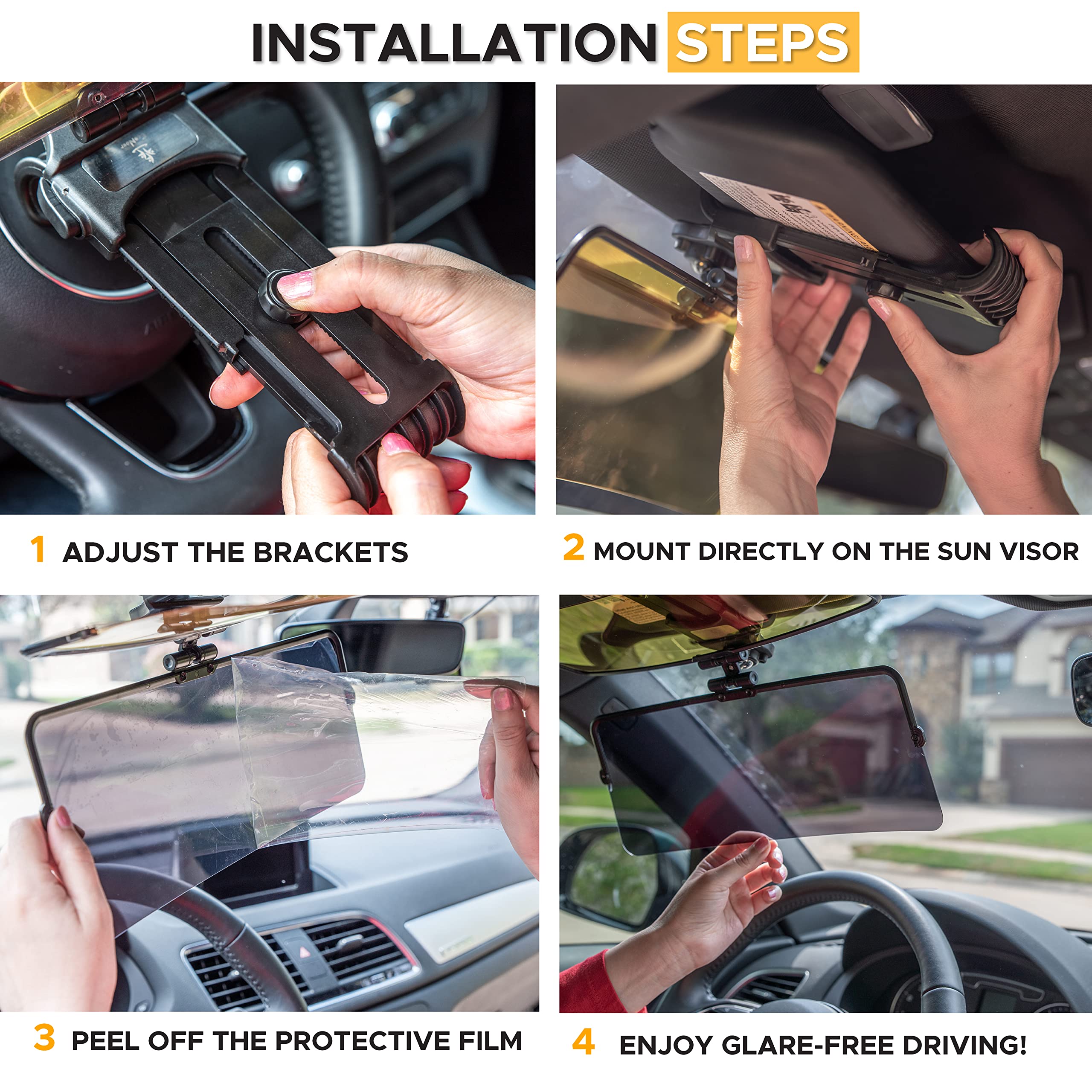 INSTALLATION STEPS

1 ADJUST THE BRACKETS

2 MOUNT DIRECTLY ON THE SUN VISOR

3 PEEL OFF THE PROTECTIVE FILM

4 ENJOY GLARE-FREE DRIVING!