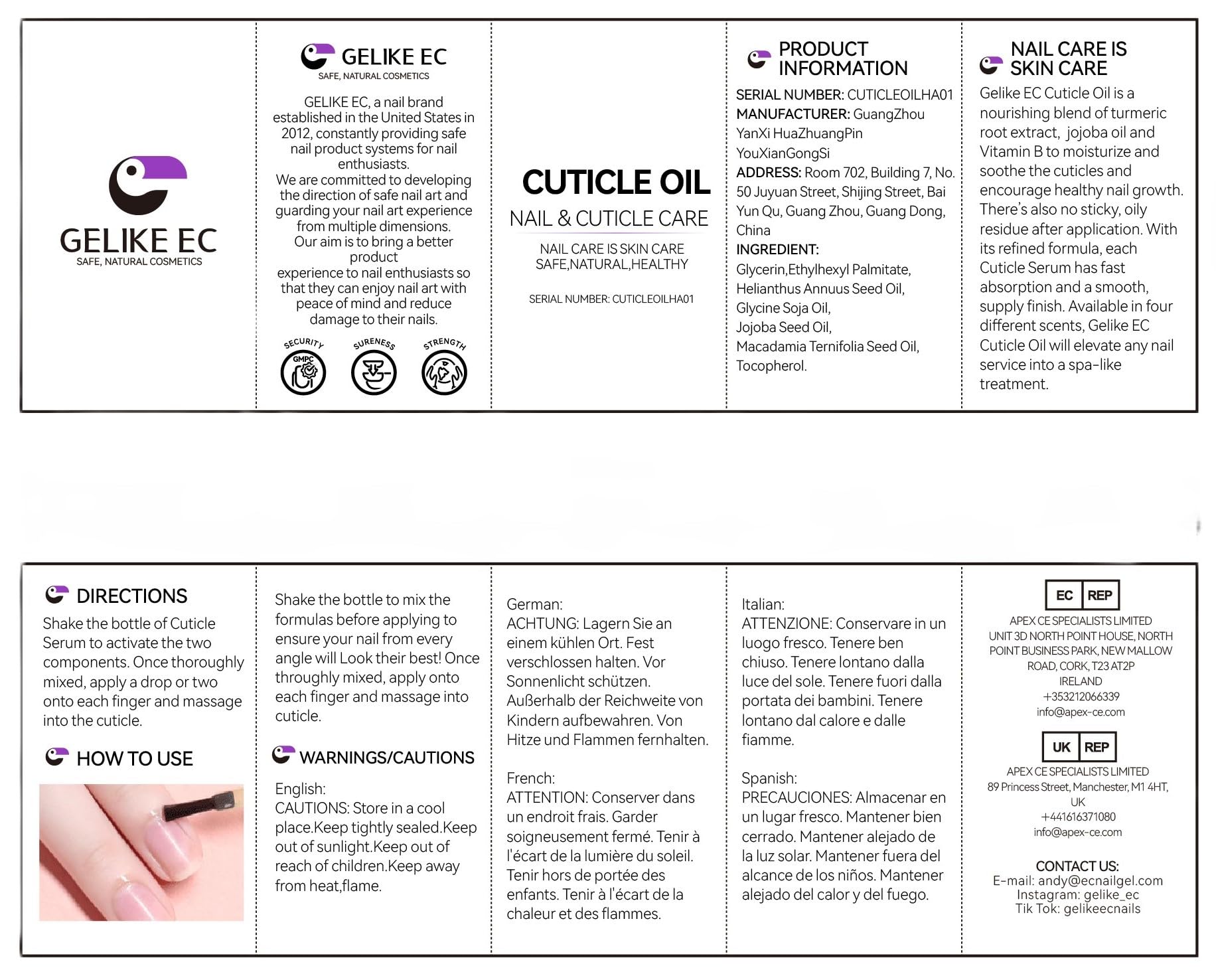 GELIKE EC
SAFE, NATURAL COSMETICS

GELIKE EC
SAFE, NATURAL COSMETICS

GELIKE EC, a nail brand established in the United States in 2012, constantly providing safe nail product systems for nail enthusiasts.
We are committed to developing the direction of safe nail art and guarding your nail art experience from multiple dimensions.
Our aim is to bring a better product experience to nail enthusiasts so that they can enjoy nail art with peace of mind and reduce damage to their nails.

SECURITY GMPC
SURENESS
STRENGTH

CUTICLE OIL
NAIL & CUTICLE CARE
NAIL CARE IS SKIN CARE
SAFE,NATURAL,HEALTHY

SERIAL NUMBER: CUTICLEOILHA01

PRODUCT INFORMATION
SERIAL NUMBER: CUTICLEOILHA01
MANUFACTURER: GuangZhou YanXi HuaZhuangPin YouXianGongSi
ADDRESS: Room 702, Building 7, No. 50 Juyuan Street, Shijing Street, Bai Yun Qu, Guang Zhou, Guang Dong, China
INGREDIENT:
Glycerin,Ethylhexyl Palmitate,
Helianthus Annuus Seed Oil,
Glycine Soja Oil,
Jojoba Seed Oil,
Macadamia Ternifolia Seed Oil,
Tocopherol.

NAIL CARE IS SKIN CARE
Gelike EC Cuticle Oil is a nourishing blend of turmeric root extract, jojoba oil and Vitamin B to moisturize and soothe the cuticles and encourage healthy nail growth. There's also no sticky, oily residue after application. With its refined formula, each Cuticle Serum has fast absorption and a smooth, supply finish. Available in four different scents, Gelike EC Cuticle Oil will elevate any nail service into a spa-like treatment.

DIRECTIONS
Shake the bottle of Cuticle Serum to activate the two components. Once thoroughly mixed, apply a drop or two onto each finger and massage into the cuticle.

HOW TO USE

Shake the bottle to mix the formulas before applying to ensure your nail from every angle will Look their best! Once throughly mixed, apply onto each finger and massage into cuticle.

WARNINGS/CAUTIONS
English:
CAUTIONS: Store in a cool place.Keep tightly sealed.Keep out of sunlight.Keep out of reach of children.Keep away from heat,flame.

German:
ACHTUNG: Lagern Sie an einem kühlen Ort. Fest verschlossen halten. Vor Sonnenlicht schützen. Außerhalb der Reichweite von Kindern aufbewahren. Von Hitze und Flammen fernhalten.

French:
ATTENTION: Conserver dans un endroit frais. Garder soigneusement fermé. Tenir à l'écart de la lumière du soleil. Tenir hors de portée des enfants. Tenir à l'écart de la chaleur et des flammes.

Italian:
ATTENZIONE: Conservare in un luogo fresco. Tenere ben chiuso. Tenere lontano dalla luce del sole. Tenere fuori dalla portata dei bambini. Tenere lontano dal calore e dalle fiamme.

Spanish:
PRECAUCIONES: Almacenar en un lugar fresco. Mantener bien cerrado. Mantener alejado de la luz solar. Mantener fuera del alcance de los niños. Mantener alejado del calor y del fuego.

EC REP
APEX CE SPECIALISTS LIMITED
UNIT 3D NORTH POINT HOUSE, NORTH POINT BUSINESS PARK, NEW MALLOW ROAD, CORK, T23 AT2P
IRELAND
+353212066339
info@apex-ce.com

UK REP
APEX CE SPECIALISTS LIMITED
89 Princess Street, Manchester, M1 4HT, UK
+441616371080
info@apex-ce.com

CONTACT US:
E-mail: andy@ecnailgel.com
Instagram: gelike_ec
Tik Tok: gelikeecnails