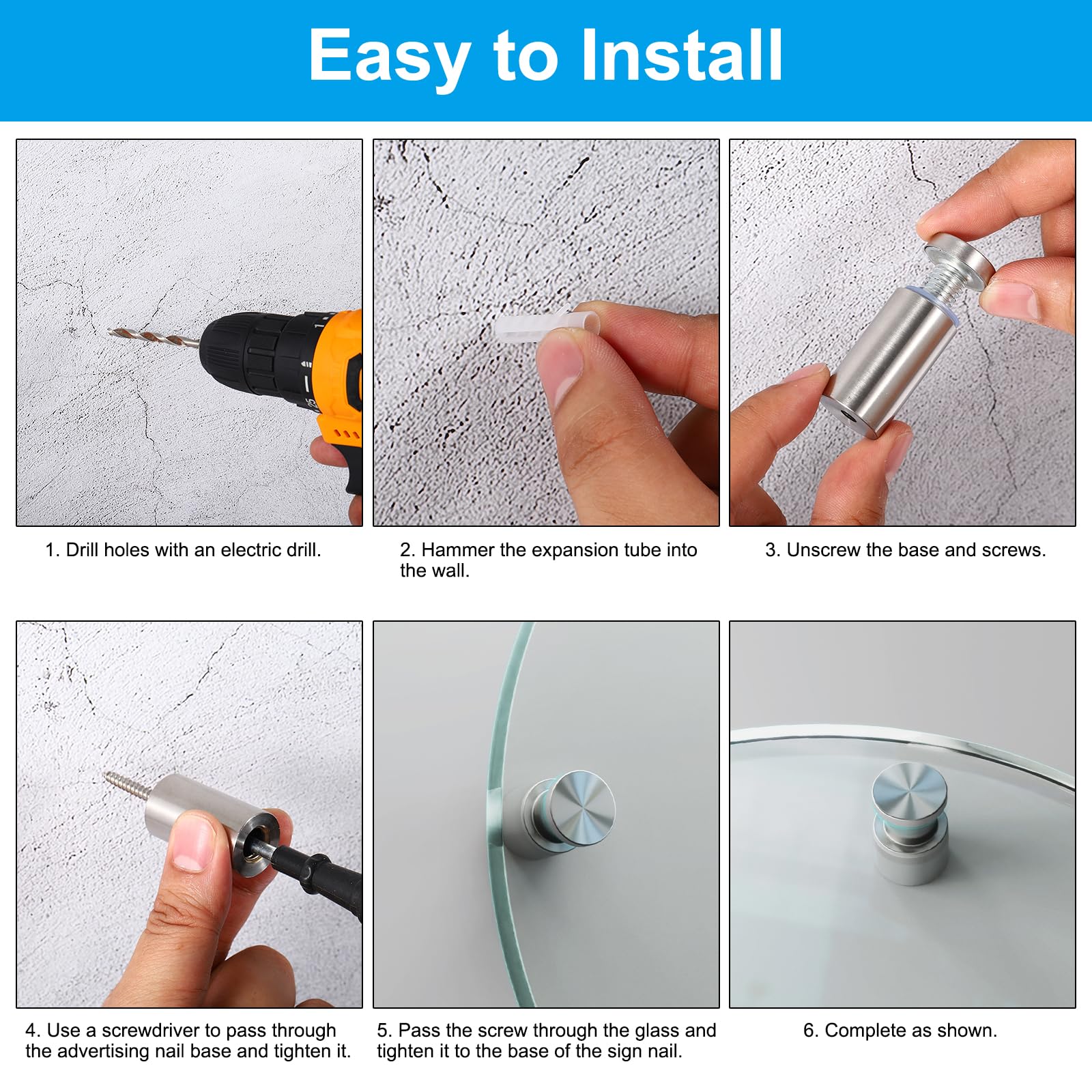 Easy to Install

1. Drill holes with an electric drill.

2. Hammer the expansion tube into the wall.

3. Unscrew the base and screws.

4. Use a screwdriver to pass through the advertising nail base and tighten it.

5. Pass the screw through the glass and tighten it to the base of the sign nail.

6. Complete as shown.