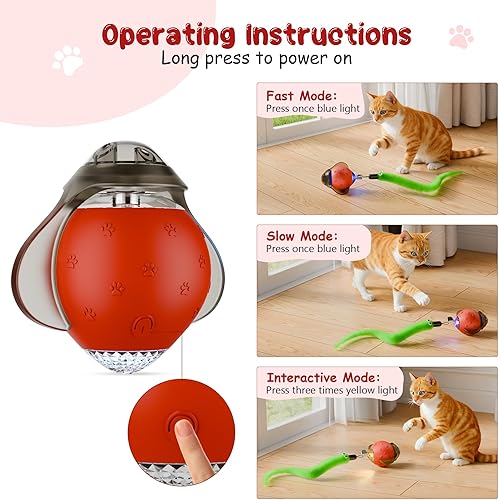 Operating Instructions

Long press to power on

Fast Mode:
Press once blue light

Slow Mode:
Press once blue light

Interactive Mode:
Press three times yellow light