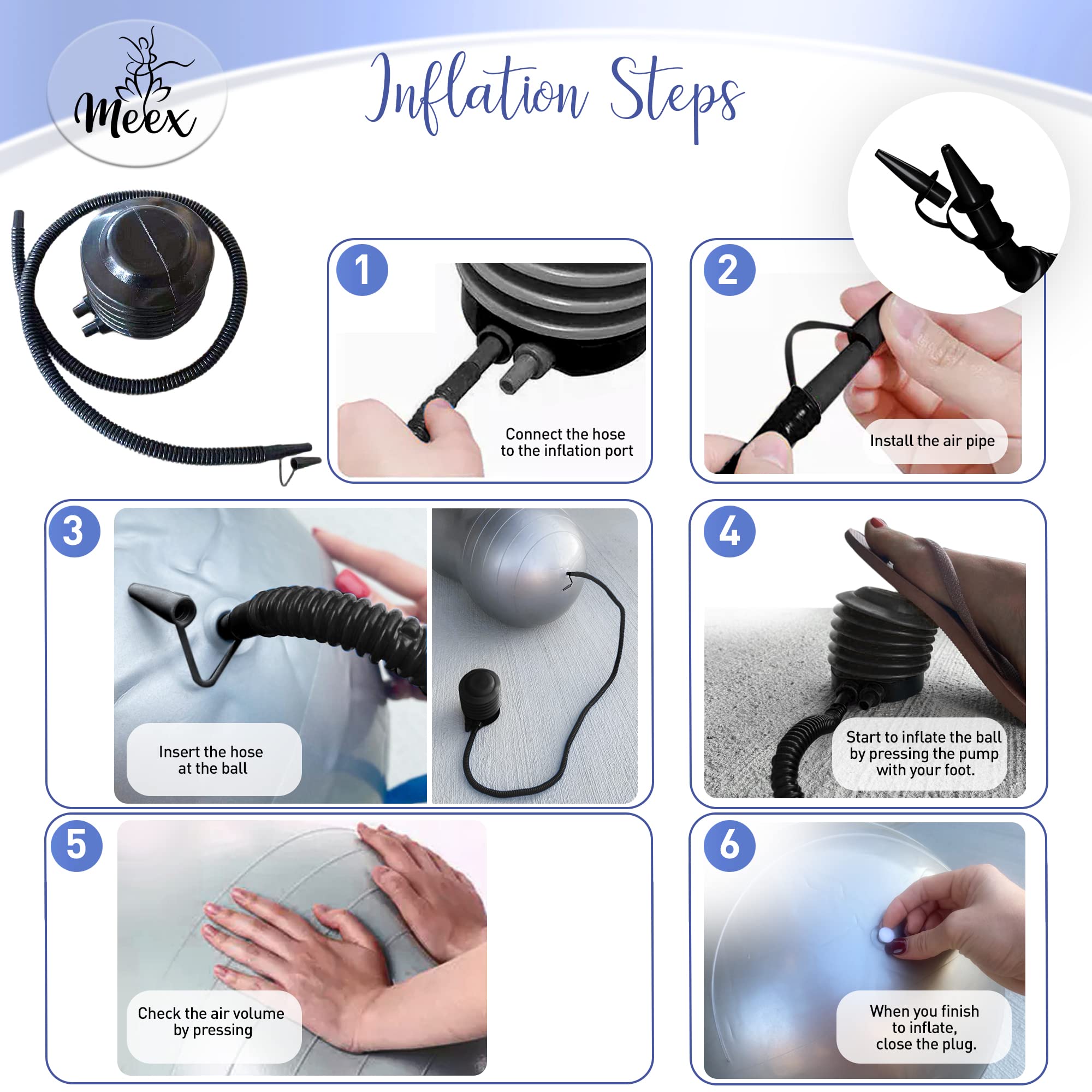 Meex

Inflation Steps

1
Connect the hose to the inflation port

2
Install the air pipe

3
Insert the hose at the ball

4
Start to inflate the ball by pressing the pump with your foot.

5
Check the air volume by pressing

6
When you finish to inflate, close the plug.