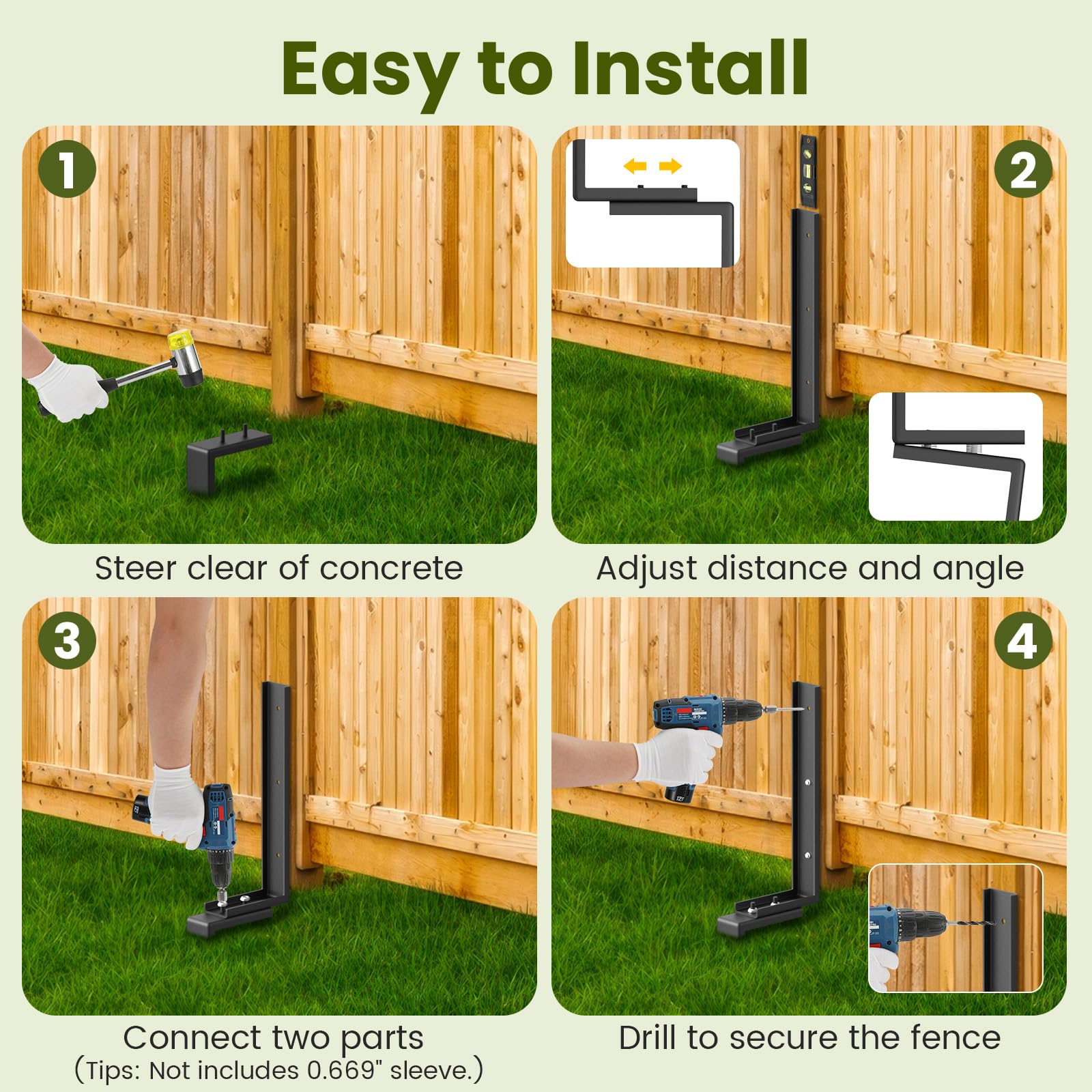 Easy to Install

1

Steer clear of concrete

2

Adjust distance and angle

3

Connect two parts
(Tips: Not includes 0.669" sleeve.)

4

Drill to secure the fence