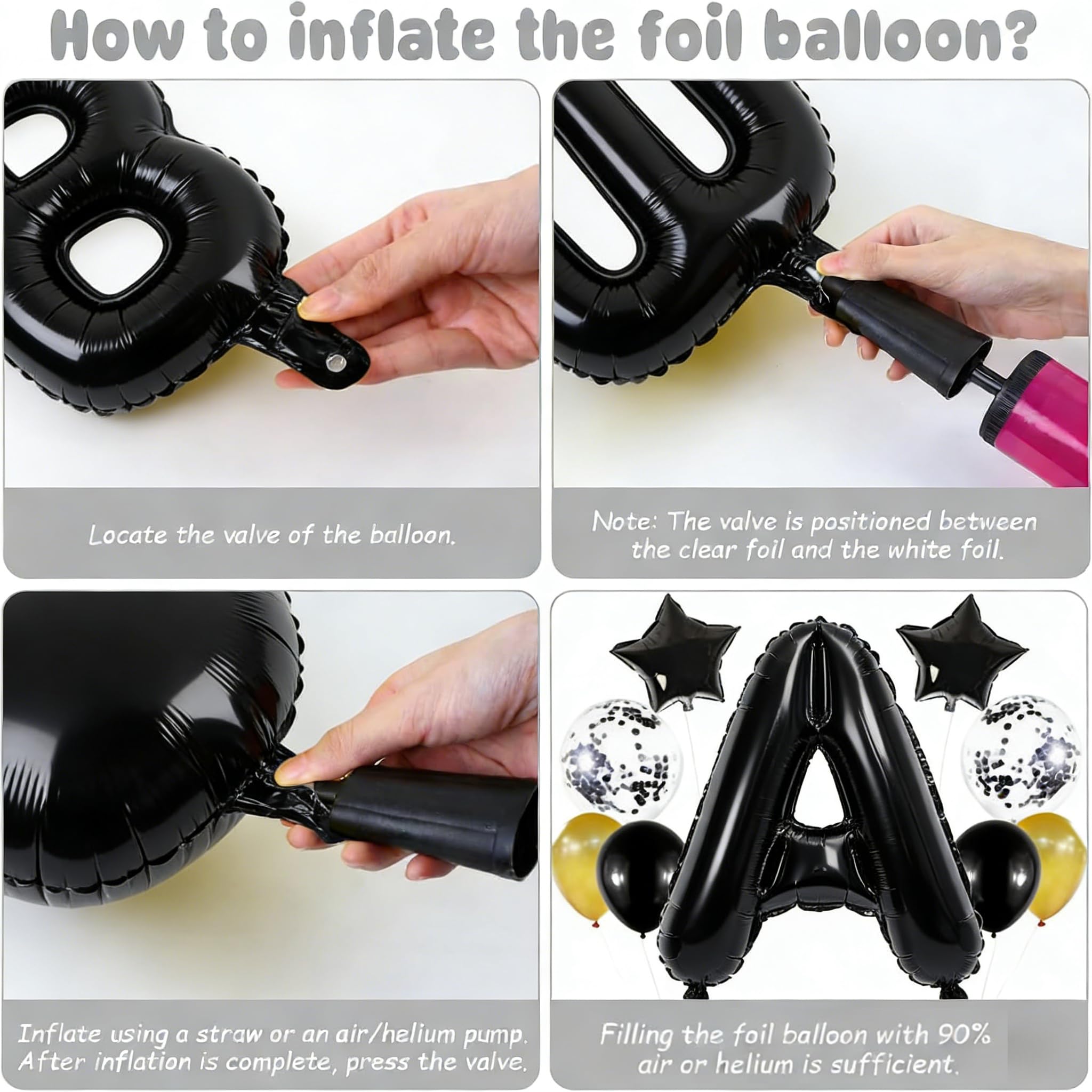 How to inflate the foil balloon?

Locate the valve of the balloon.

Note: The valve is positioned between the clear foil and the white foil.

Inflate using a straw or an air/helium pump. After inflation is complete, press the valve.

Filling the foil balloon with 90% air or helium is sufficient.