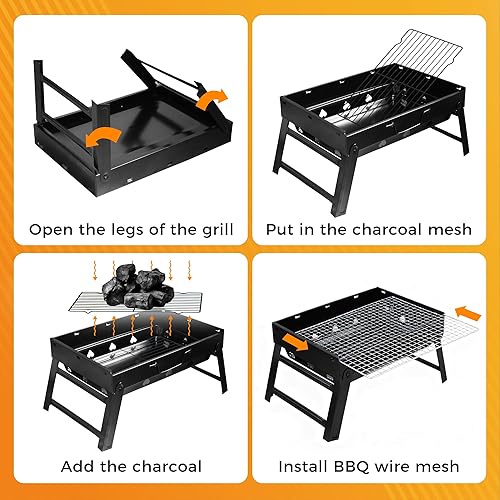 Open the legs of the grill

Put in the charcoal mesh

Add the charcoal

Install BBQ wire mesh