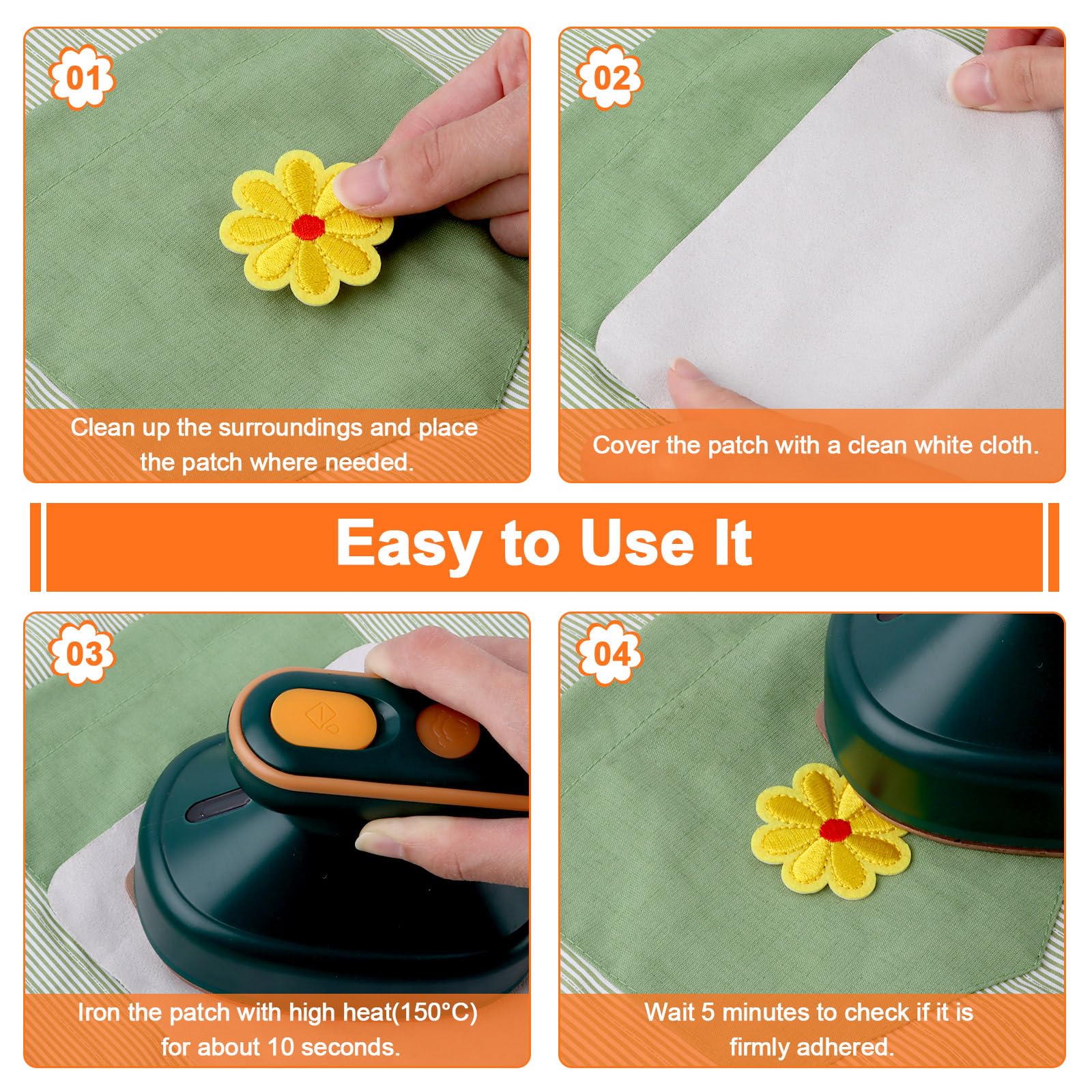 01

Clean up the surroundings and place the patch where needed.

02

Cover the patch with a clean white cloth.

Easy to Use It

03

Iron the patch with high heat(150°C) for about 10 seconds.

04

Wait 5 minutes to check if it is firmly adhered.