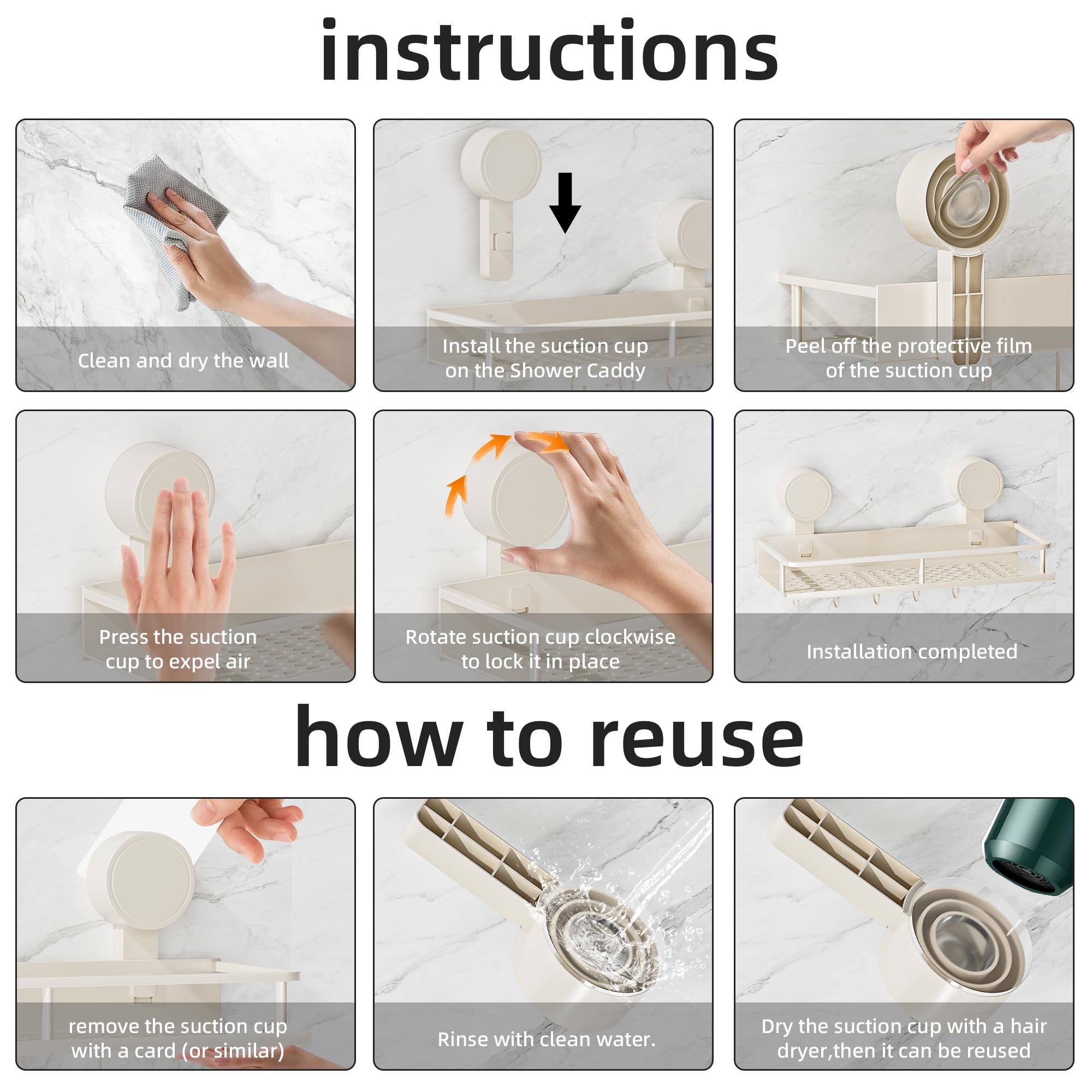 instructions

Clean and dry the wall

Install the suction cup on the Shower Caddy

Peel off the protective film of the suction cup

Press the suction cup to expel air

Rotate suction cup clockwise to lock it in place

Installation completed

how to reuse

remove the suction cup with a card (or similar)

Rinse with clean water.

Dry the suction cup with a hair dryer,then it can be reused