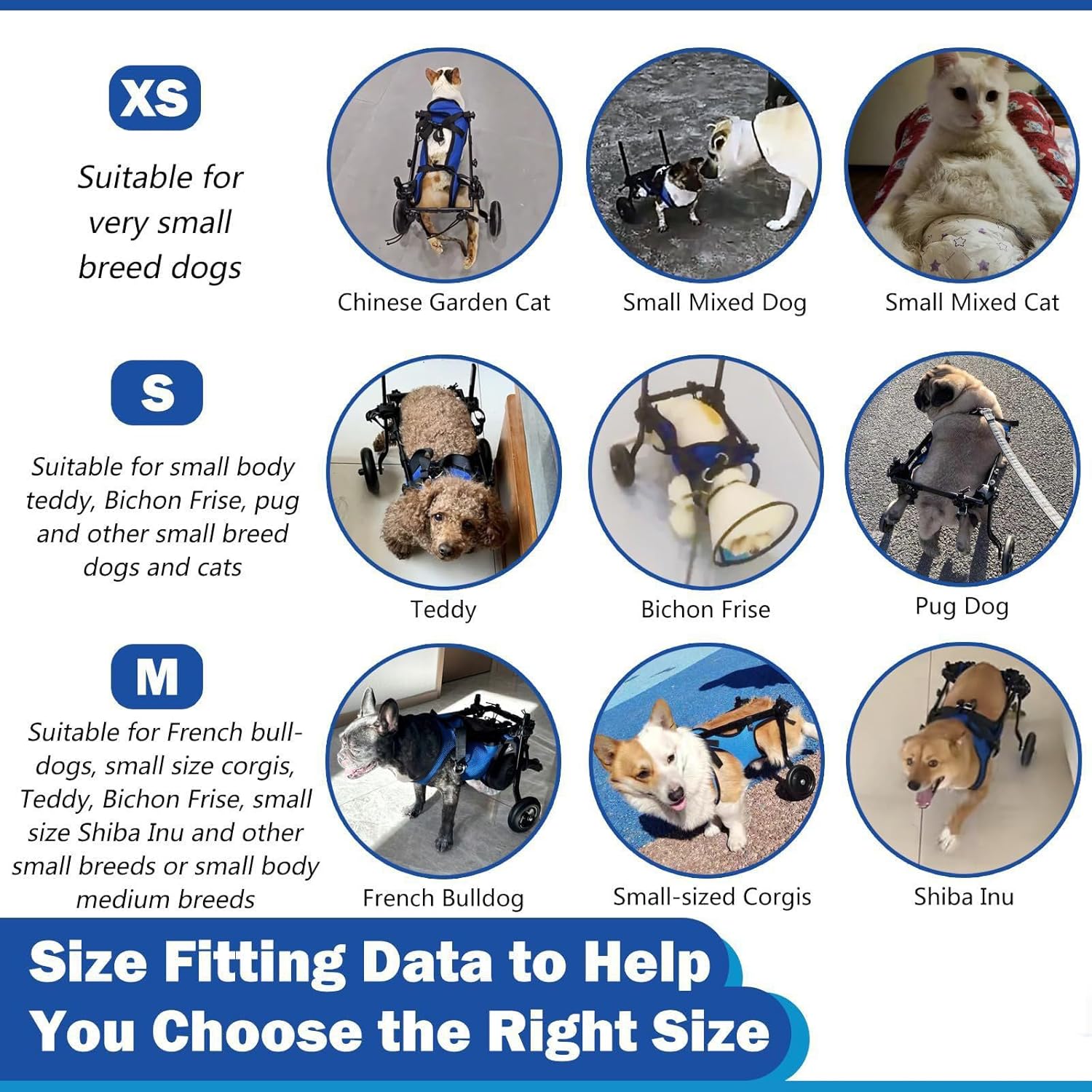 XS

Suitable for very small breed dogs

Chinese Garden Cat

Small Mixed Dog

Small Mixed Cat

S

Suitable for small body teddy, Bichon Frise, pug and other small breed dogs and cats

Teddy

Bichon Frise

Pug Dog

M

Suitable for French bulldogs, small size corgis, Teddy, Bichon Frise, small size Shiba Inu and other small breeds or small body medium breeds

French Bulldog

Small-sized Corgis

Shiba Inu

Size Fitting Data to Help You Choose the Right Size