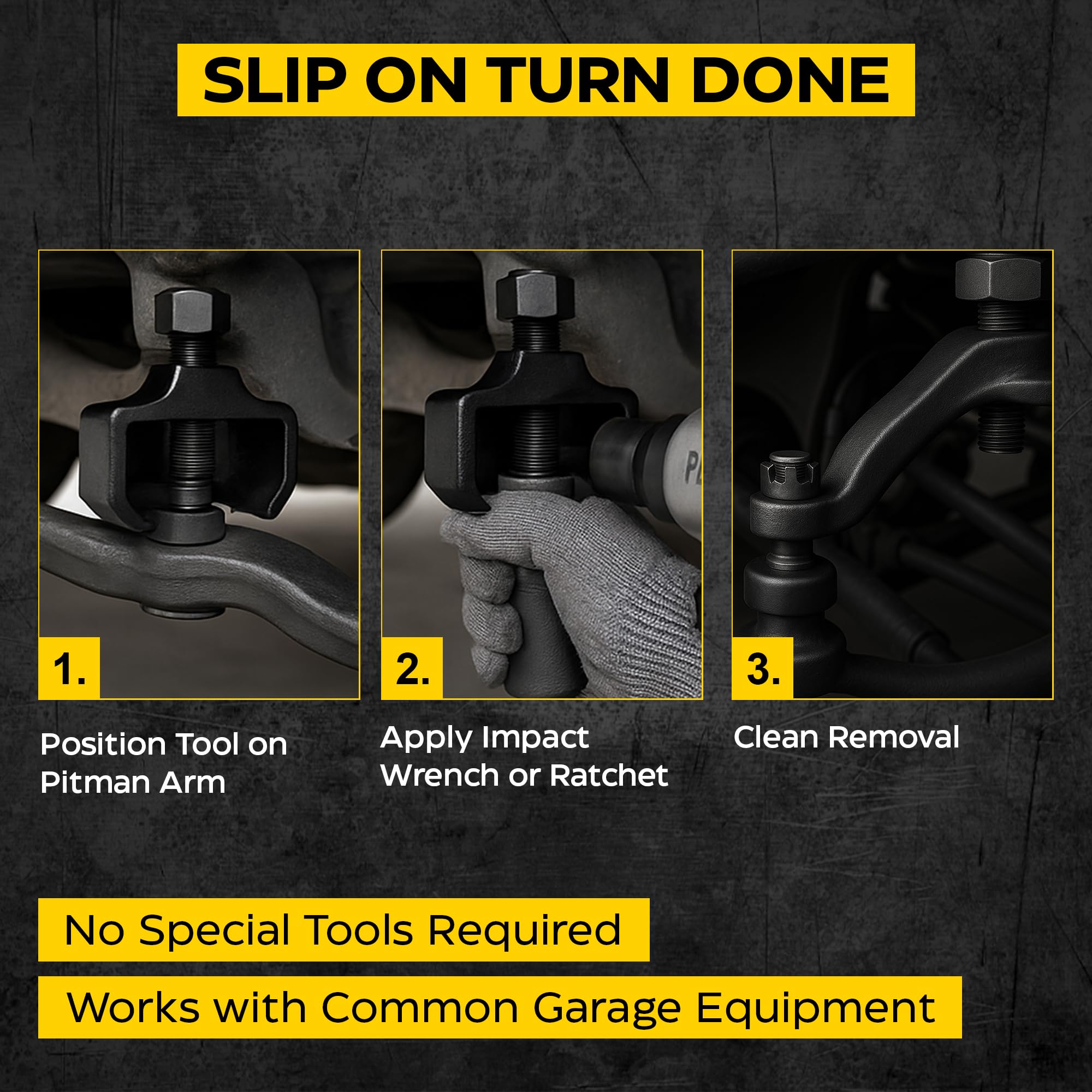 SLIP ON TURN DONE

1.

Position Tool on Pitman Arm

2.

Apply Impact Wrench or Ratchet

3.

Clean Removal

No Special Tools Required

Works with Common Garage Equipment