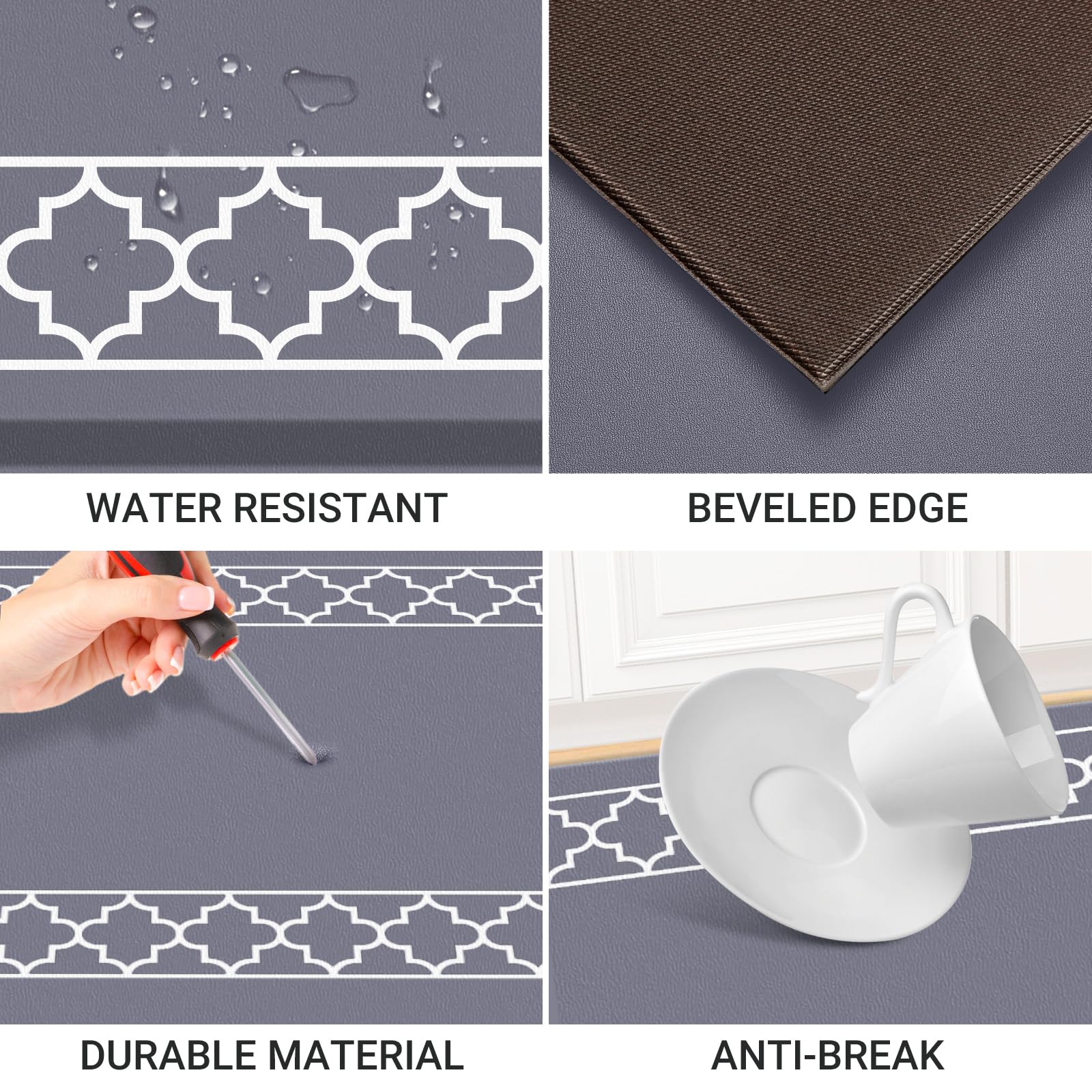 WATER RESISTANT

BEVELED EDGE

DURABLE MATERIAL

ANTI-BREAK