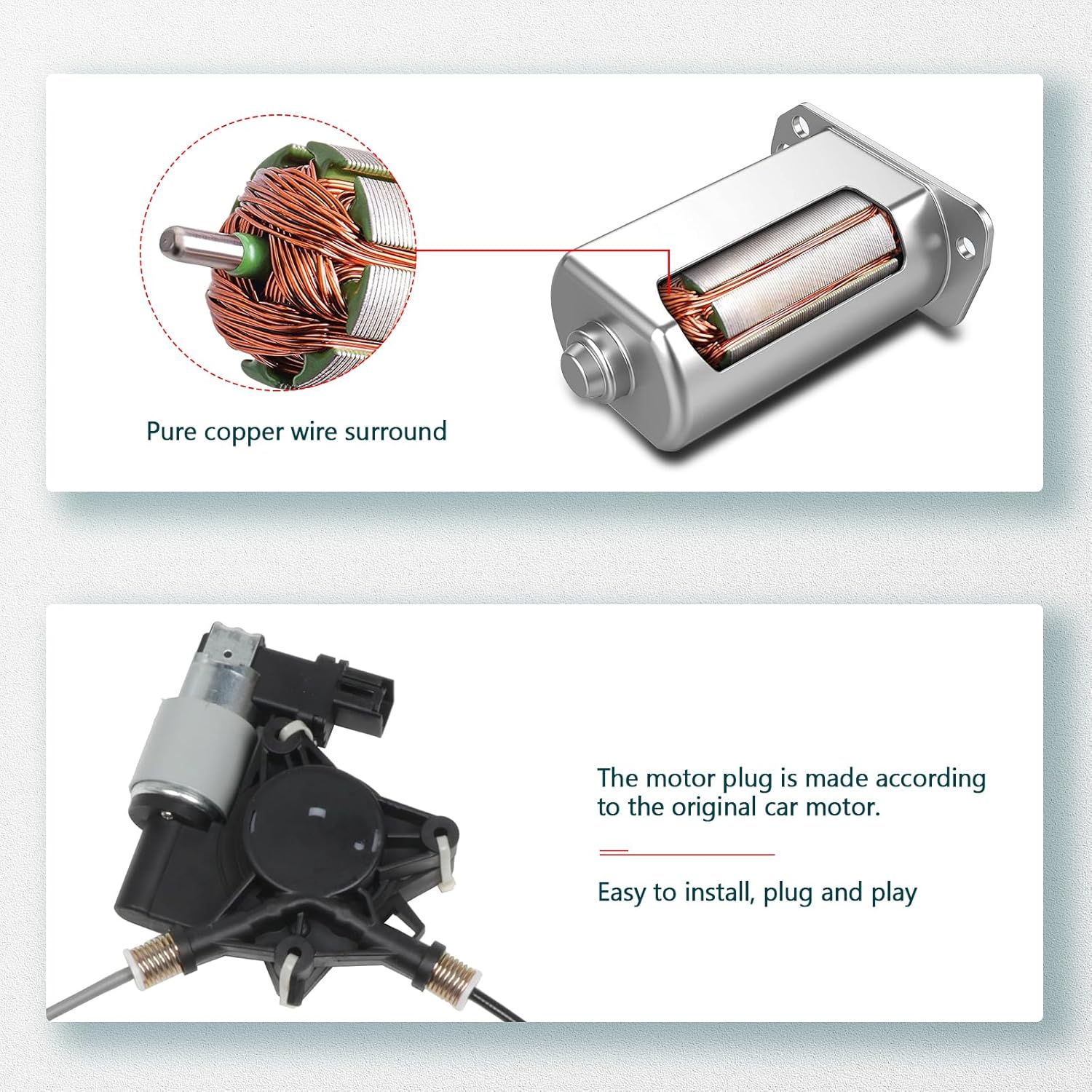 Pure copper wire surround

The motor plug is made according to the original car motor.

Easy to install, plug and play