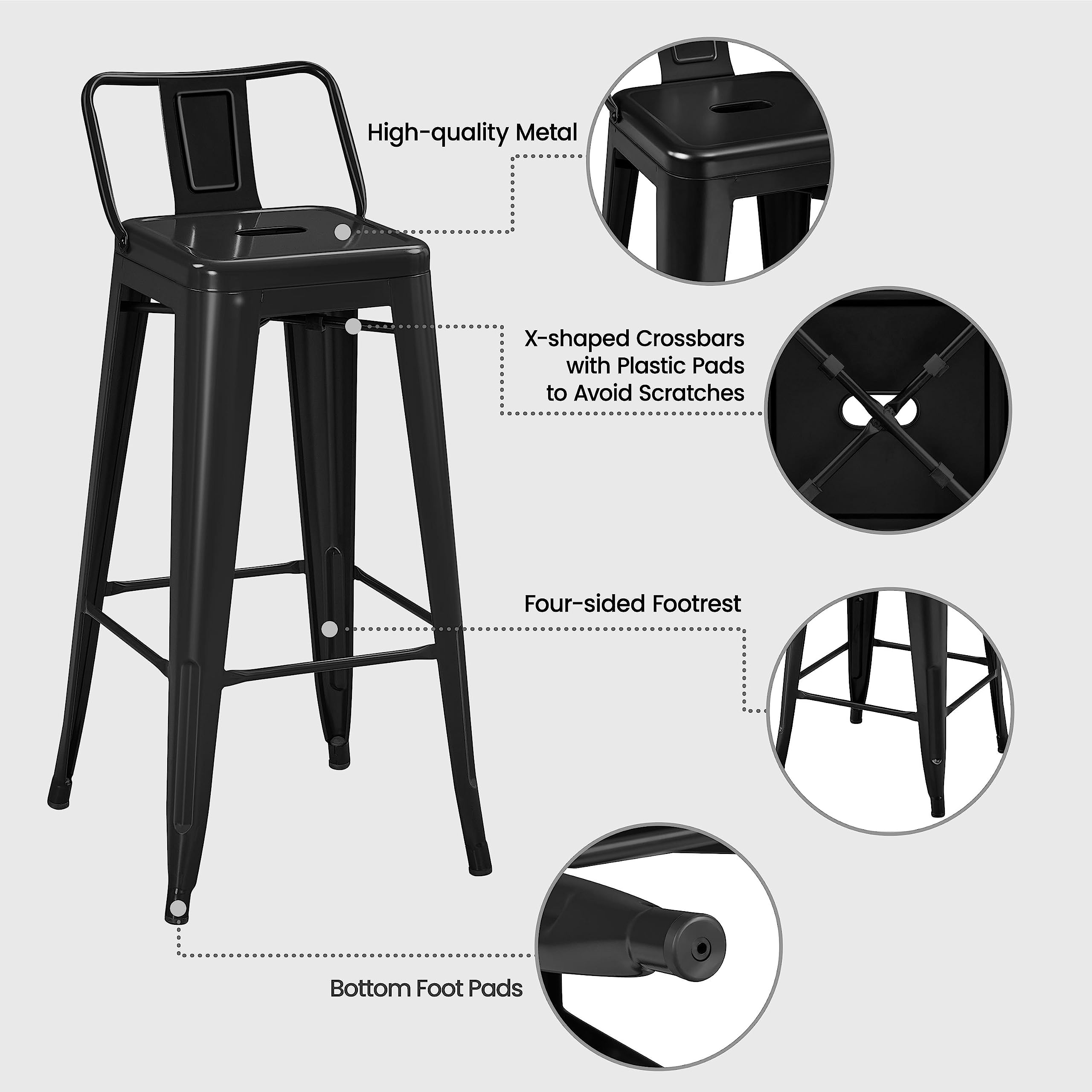 High-quality Metal

X-shaped Crossbars with Plastic Pads to Avoid Scratches

Four-sided Footrest

Bottom Foot Pads