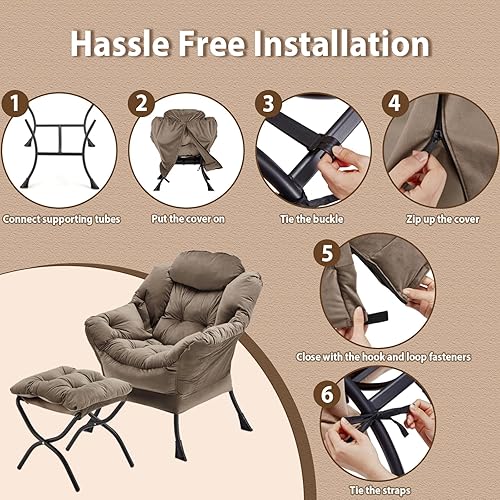 Hassle Free Installation

1
Connect supporting tubes

2
Put the cover on

3
Tie the buckle

4
Zip up the cover

5
Close with the hook and loop fasteners

6
Tie the straps