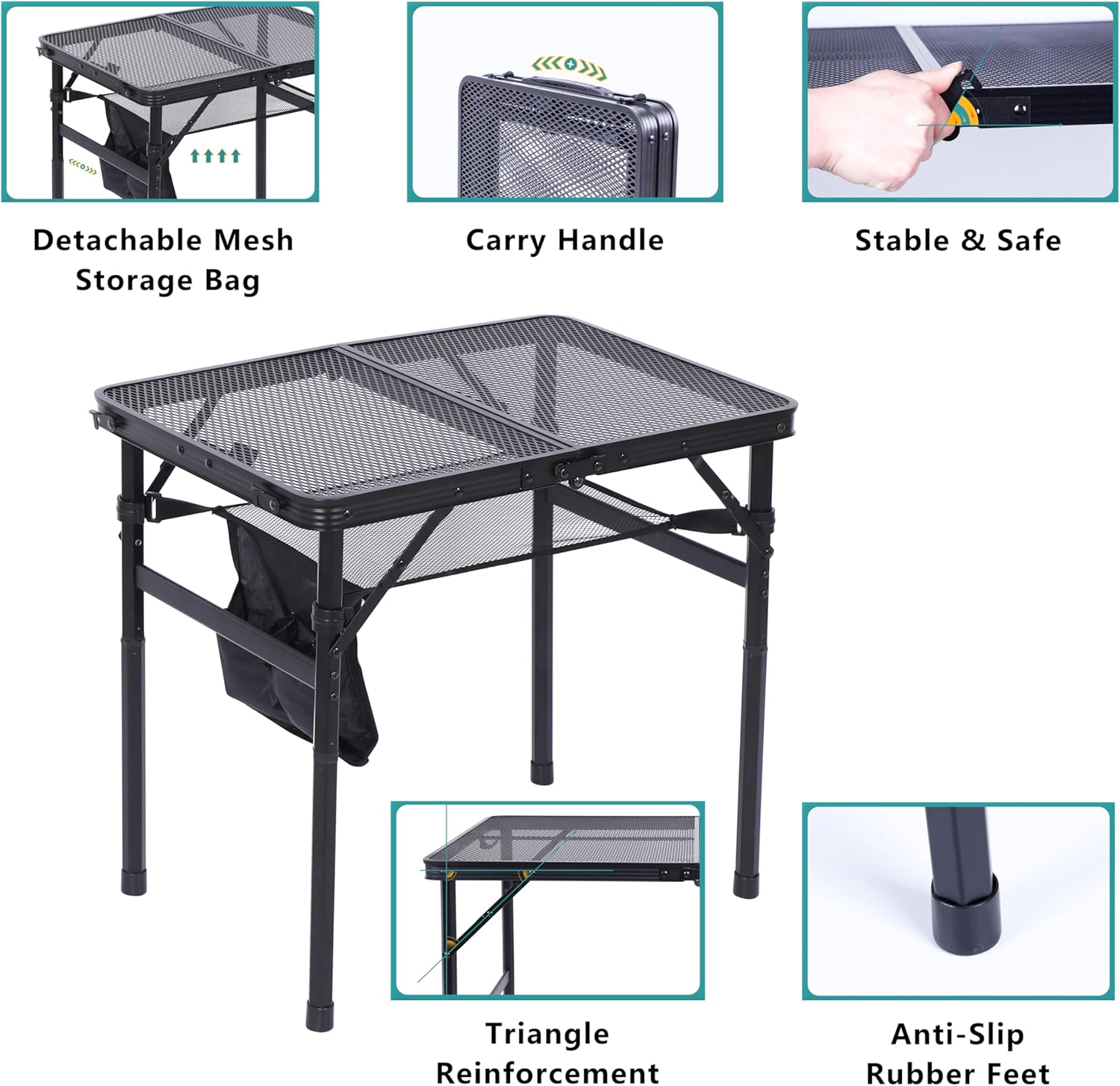 Detachable Mesh Storage Bag

Carry Handle

Stable & Safe

Triangle Reinforcement

Anti-Slip Rubber Feet