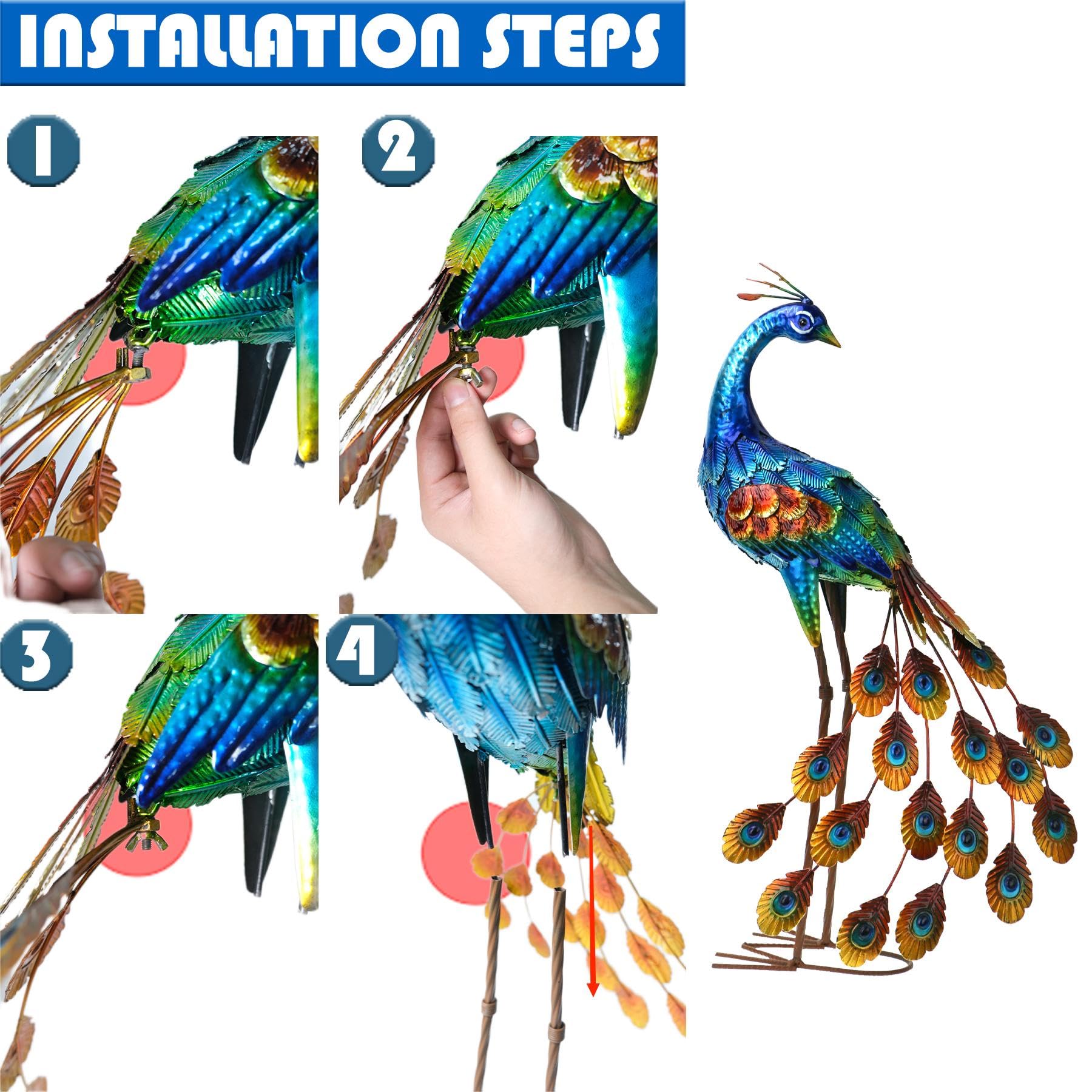 INSTALLATION STEPS

1

2

3

4