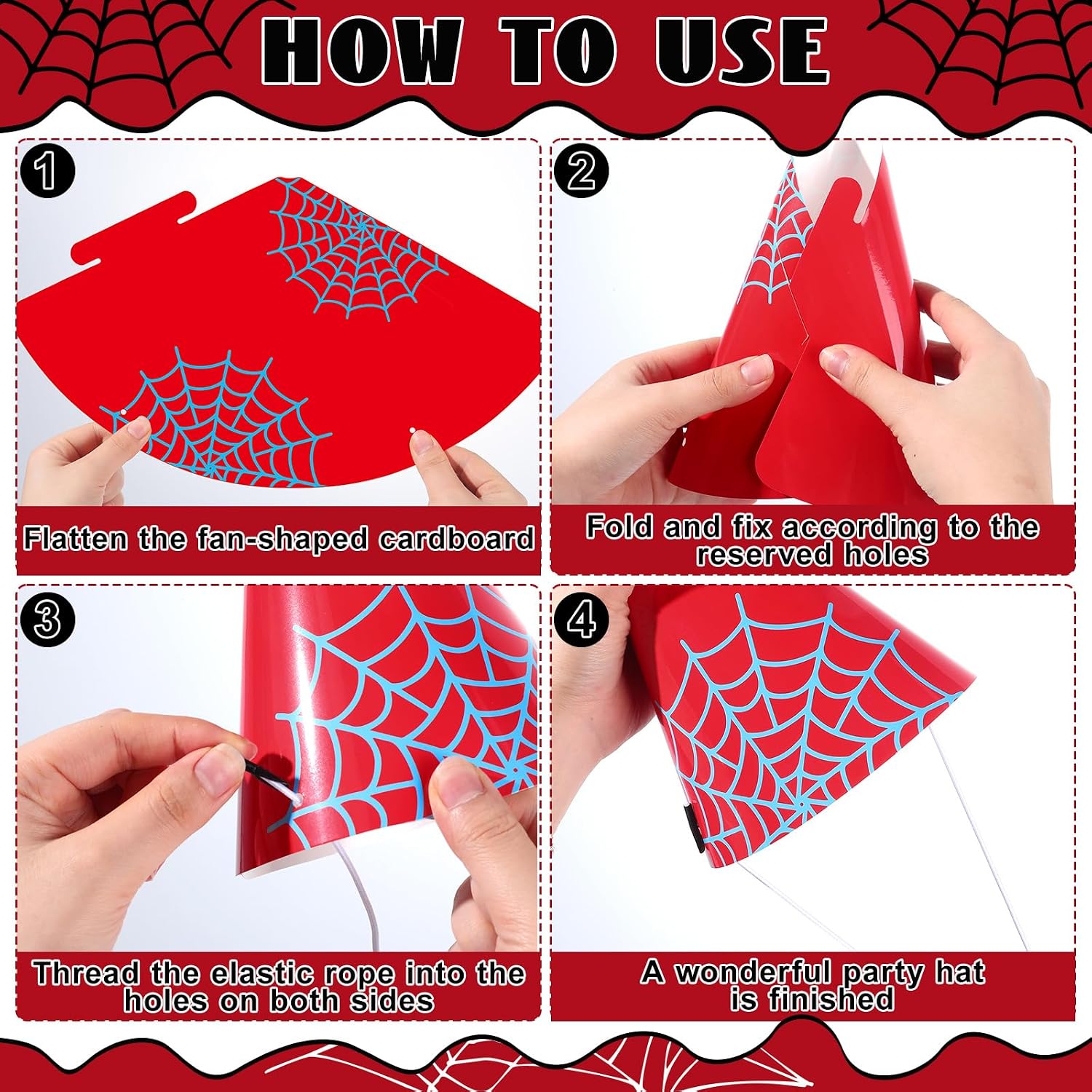 HOW TO USE

1

Flatten the fan-shaped cardboard

2

Fold and fix according to the reserved holes

3

Thread the elastic rope into the holes on both sides

4

A wonderful party hat is finished