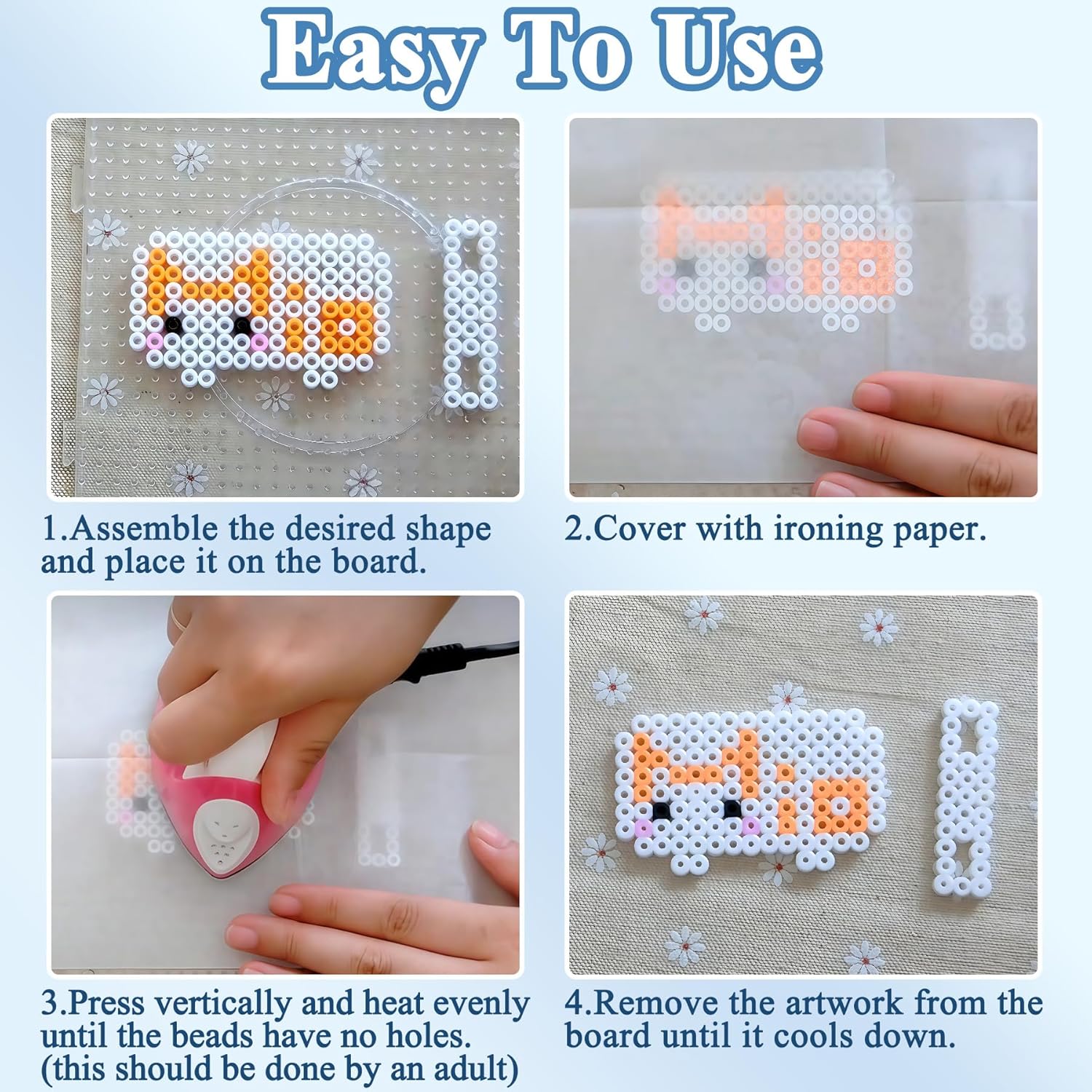 Easy To Use

1.Assemble the desired shape and place it on the board.

2.Cover with ironing paper.

3.Press vertically and heat evenly until the beads have no holes. (this should be done by an adult)

4.Remove the artwork from the board until it cools down.