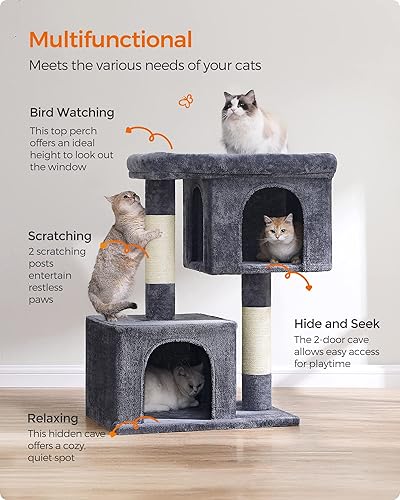 Multifunctional
Meets the various needs of your cats

Bird Watching
This top perch offers an ideal height to look out the window

Scratching
2 scratching posts entertain restless paws

Hide and Seek
The 2-door cave allows easy access for playtime

Relaxing
This hidden cave offers a cozy, quiet spot