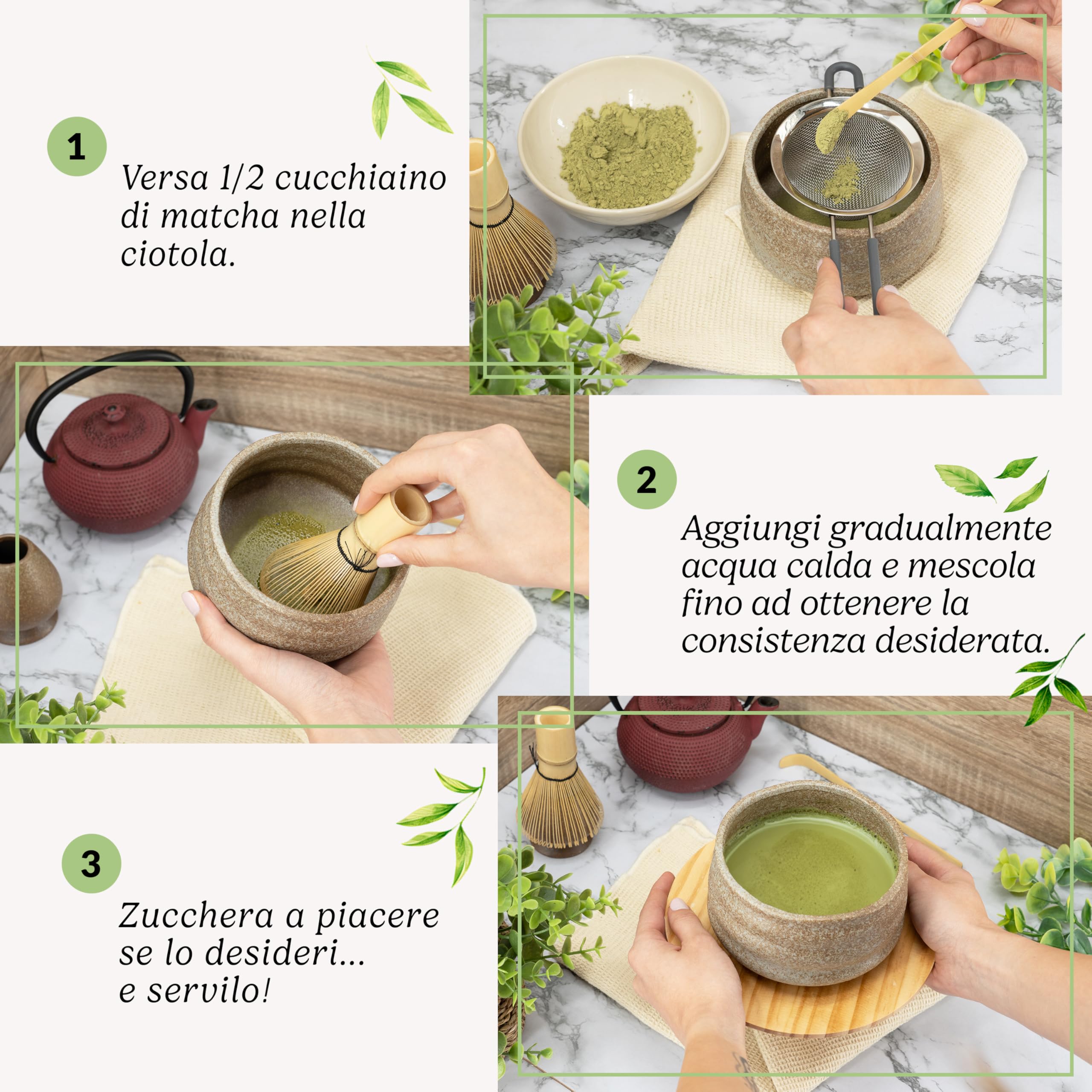 1

Versa 1/2 cucchiaino di matcha nella ciotola.

2

Aggiungi gradualmente acqua calda e mescola fino ad ottenere la consistenza desiderata.

3

Zucchera a piacere se lo desideri... e servilo!