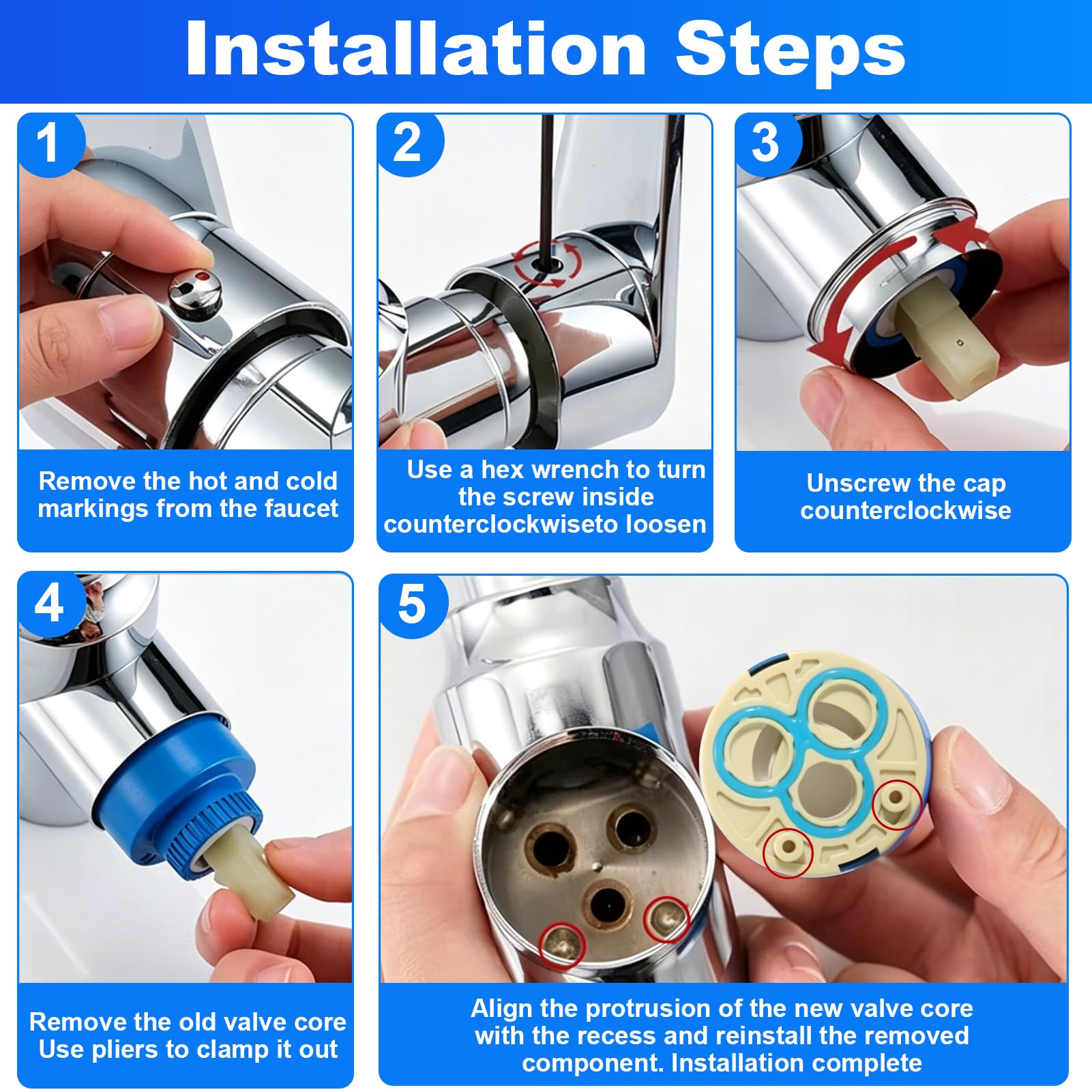 Installation Steps

1

Remove the hot and cold markings from the faucet

2

Use a hex wrench to turn the screw inside counterclockwiseto loosen

3

Unscrew the cap counterclockwise

4

Remove the old valve core Use pliers to clamp it out

5

Align the protrusion of the new valve core with the recess and reinstall the removed component. Installation complete