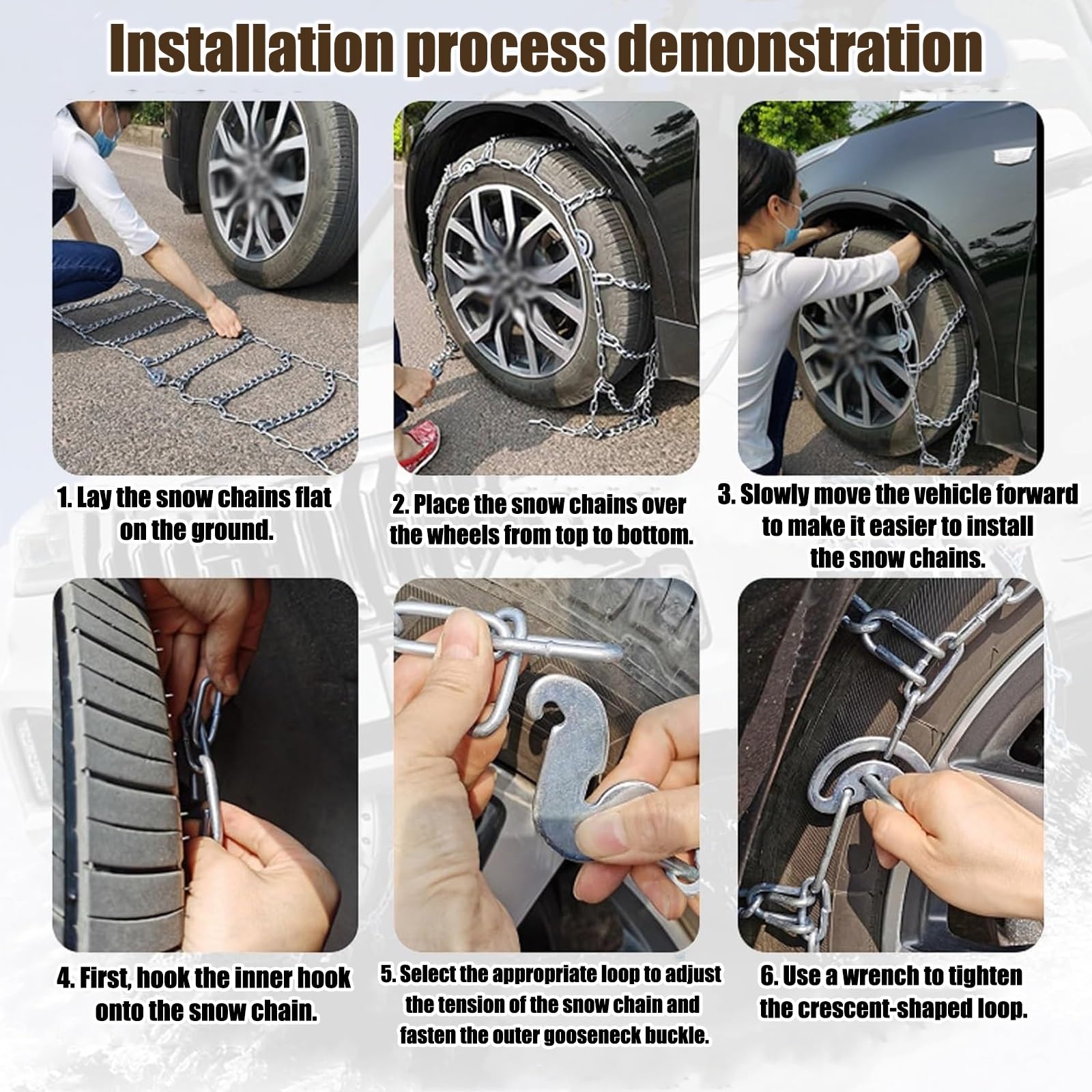 Installation process demonstration

1. Lay the snow chains flat on the ground.

2. Place the snow chains over the wheels from top to bottom.

3. Slowly move the vehicle forward to make it easier to install the snow chains.

4. First, hook the inner hook onto the snow chain.

5. Select the appropriate loop to adjust the tension of the snow chain and fasten the outer gooseneck buckle.

6. Use a wrench to tighten the crescent-shaped loop.