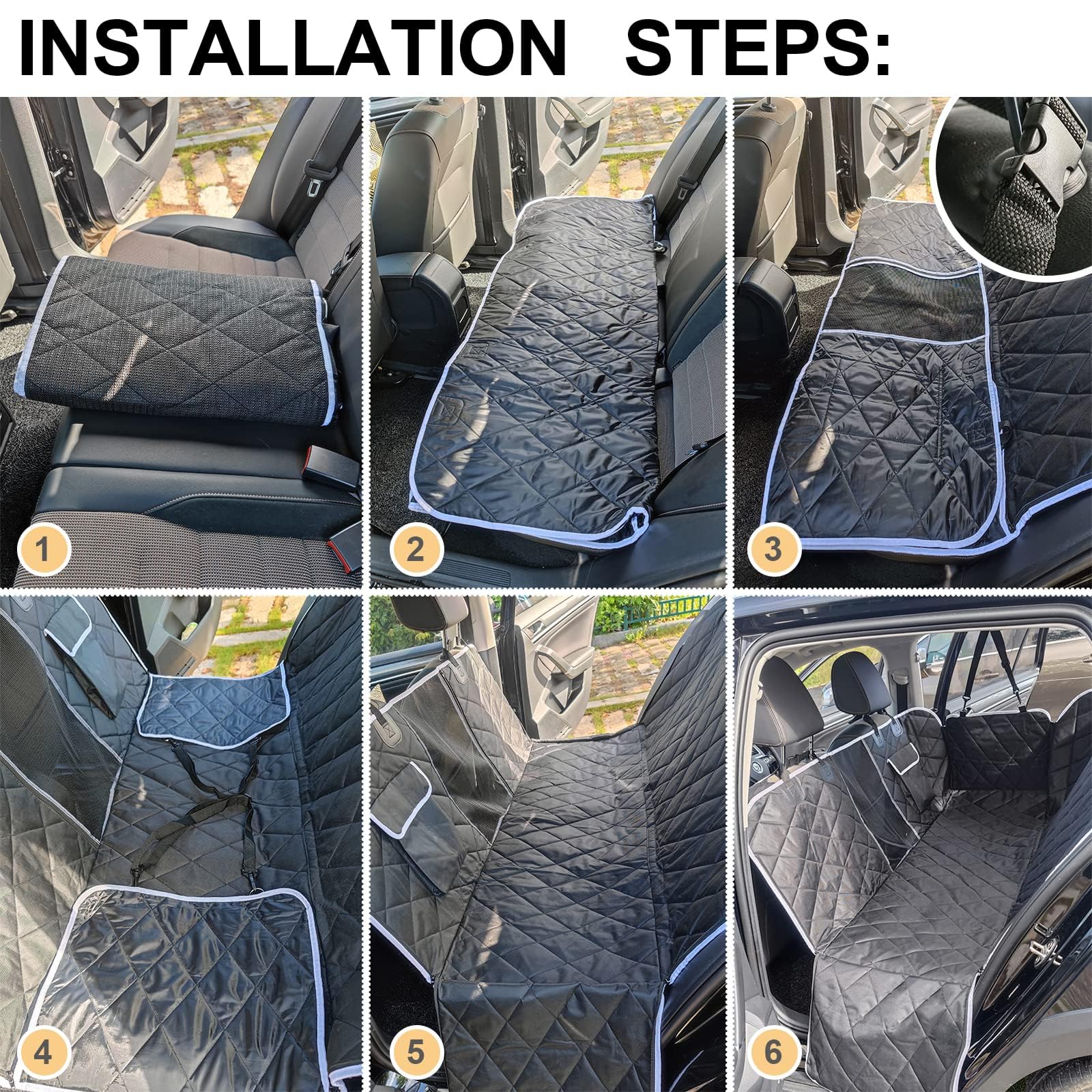 INSTALLATION STEPS:

1

2

3

4

5

6