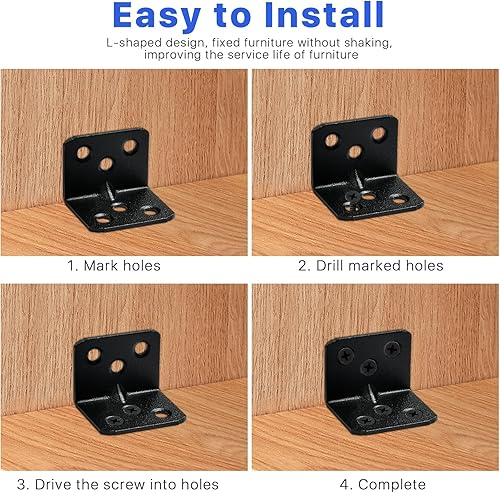 Easy to Install

L-shaped design, fixed furniture without shaking, improving the service life of furniture

1. Mark holes

2. Drill marked holes

3. Drive the screw into holes

4. Complete