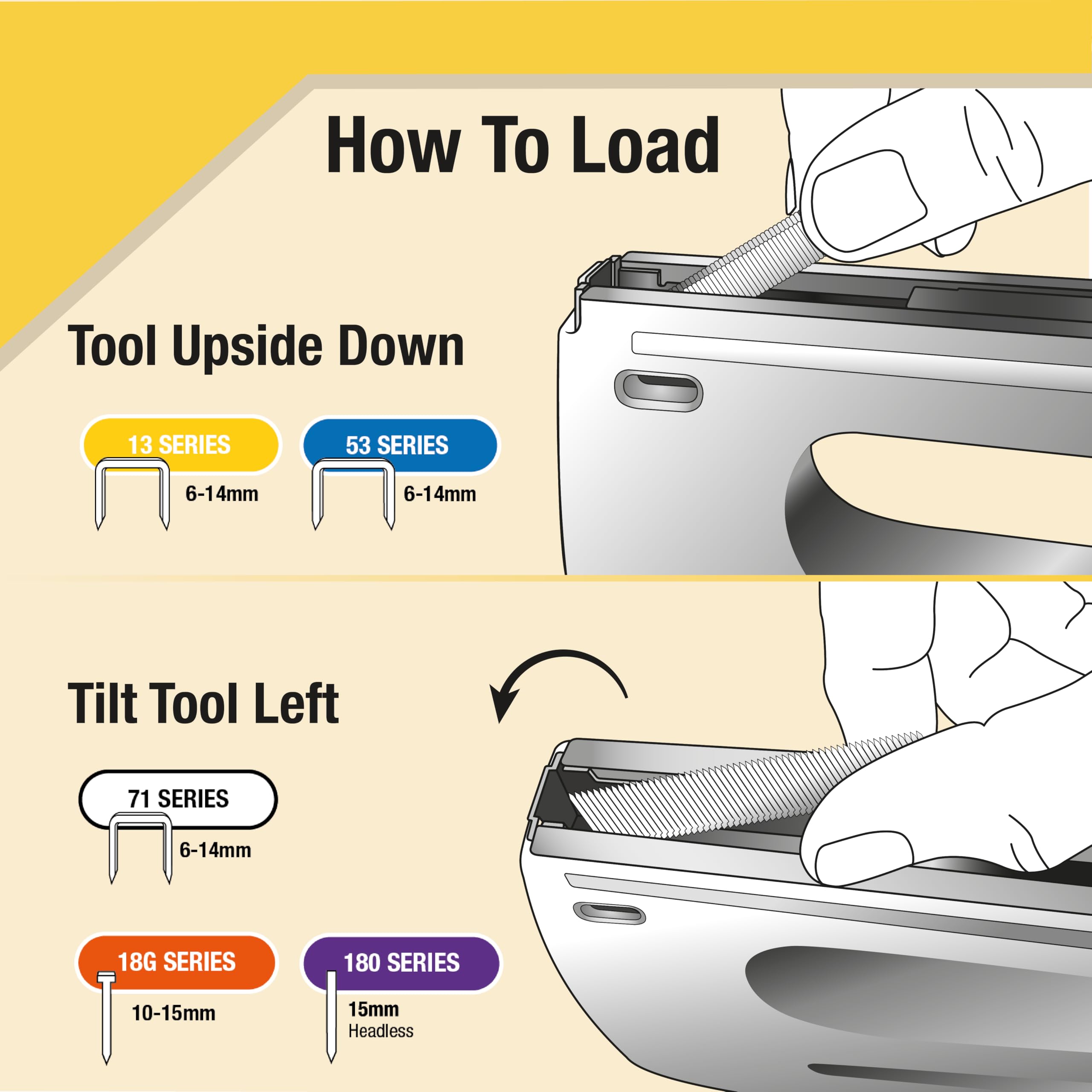 How To Load

Tool Upside Down

13 SERIES
6-14mm

53 SERIES
6-14mm

Tilt Tool Left

71 SERIES
6-14mm

18G SERIES
10-15mm

180 SERIES
15mm
Headless