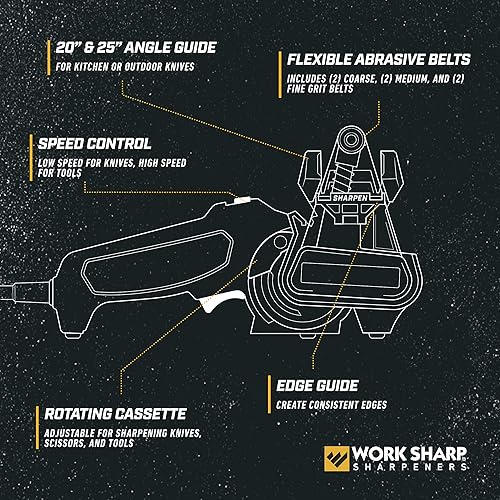 20° & 25° ANGLE GUIDE
FOR KITCHEN OR OUTDOOR KNIVES

FLEXIBLE ABRASIVE BELTS
INCLUDES (2) COARSE, (2) MEDIUM, AND (2) FINE GRIT BELTS

SPEED CONTROL
LOW SPEED FOR KNIVES, HIGH SPEED FOR TOOLS

SHARPEN

EDGE GUIDE
CREATE CONSISTENT EDGES

ROTATING CASSETTE
ADJUSTABLE FOR SHARPENING KNIVES, SCISSORS, AND TOOLS

WORK SHARP
SHARPENERS