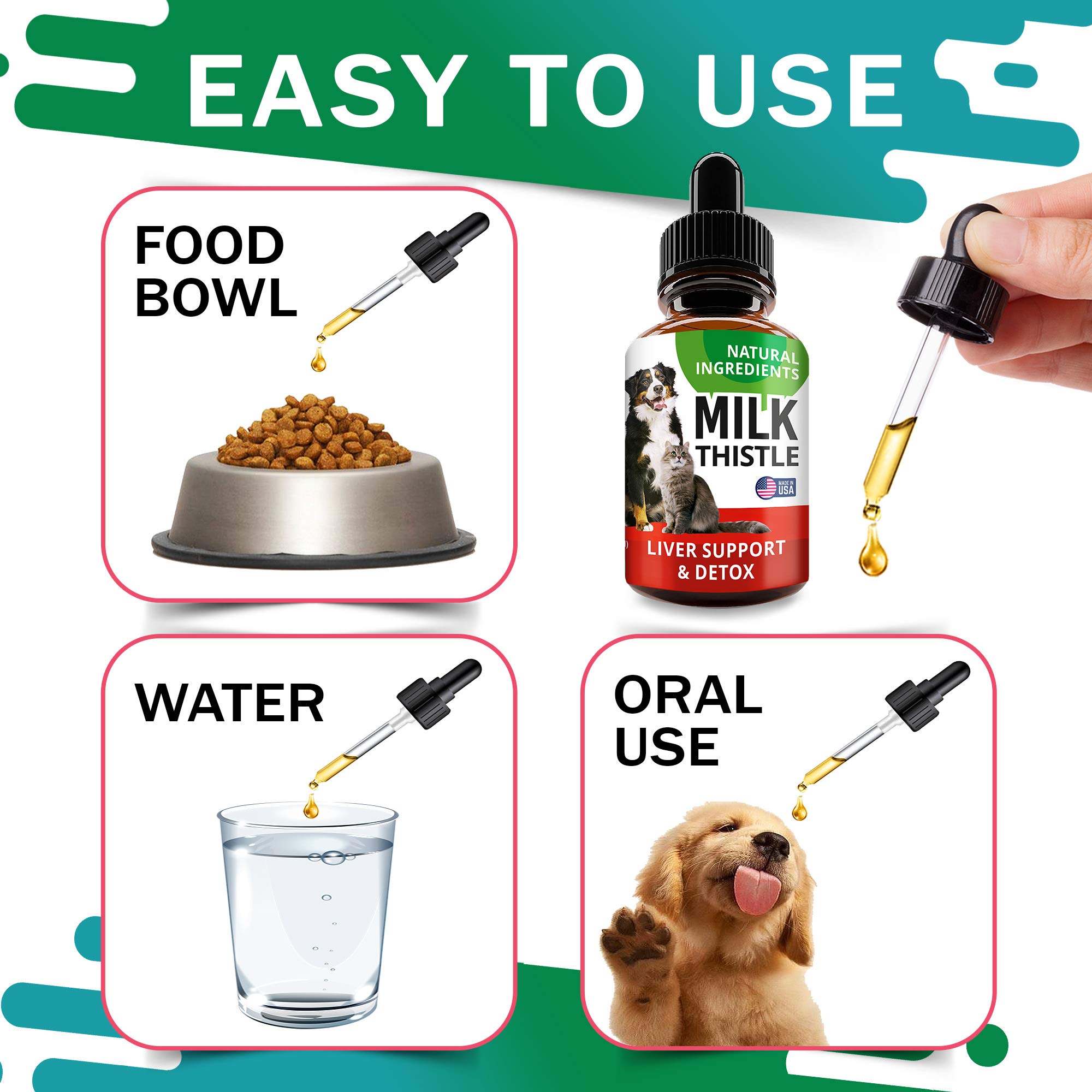 EASY TO USE

FOOD BOWL

NATURAL INGREDIENTS

MILK THISTLE

MADE IN USA

LIVER SUPPORT & DETOX

WATER

ORAL USE