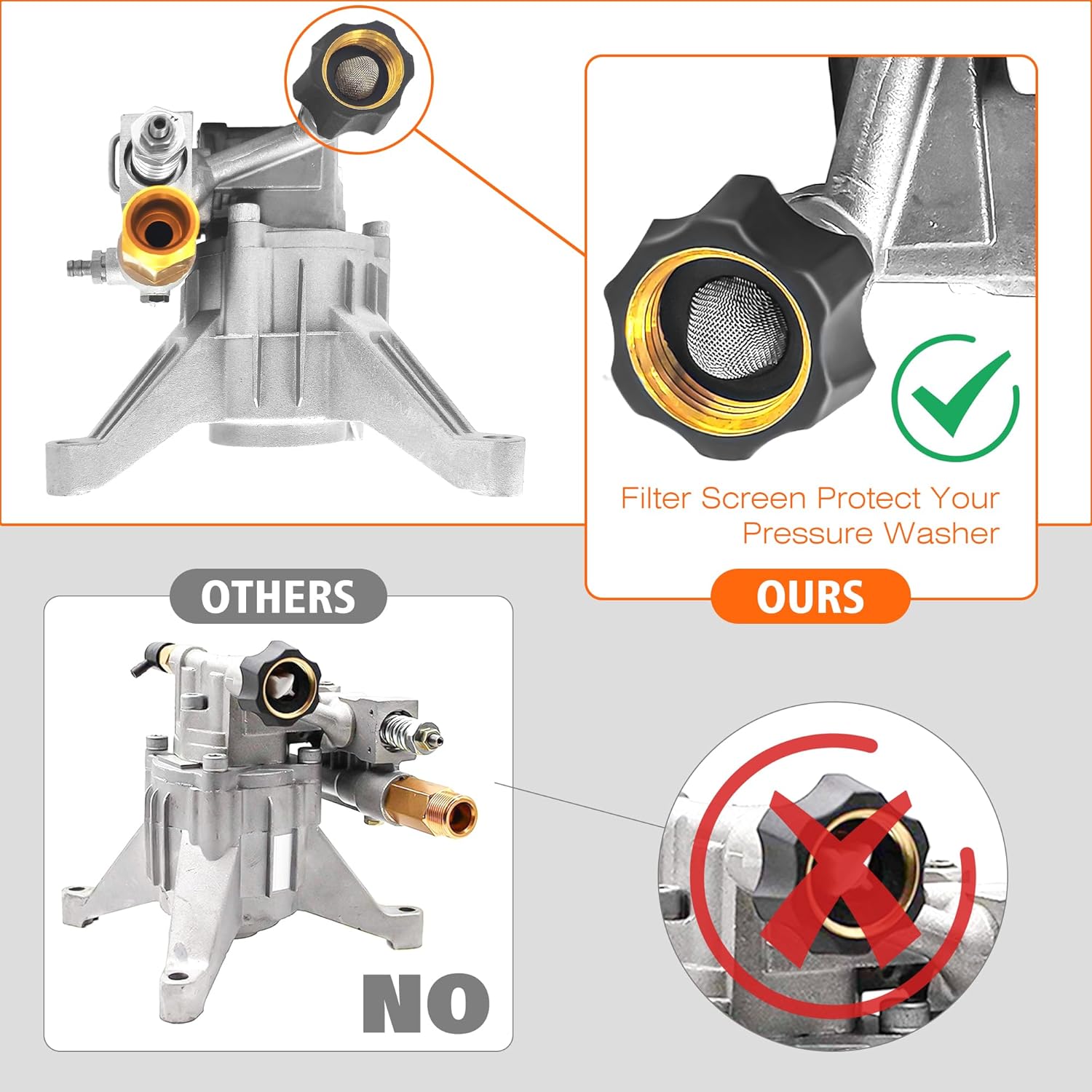 Filter Screen Protect Your Pressure Washer

OURS

OTHERS

NO