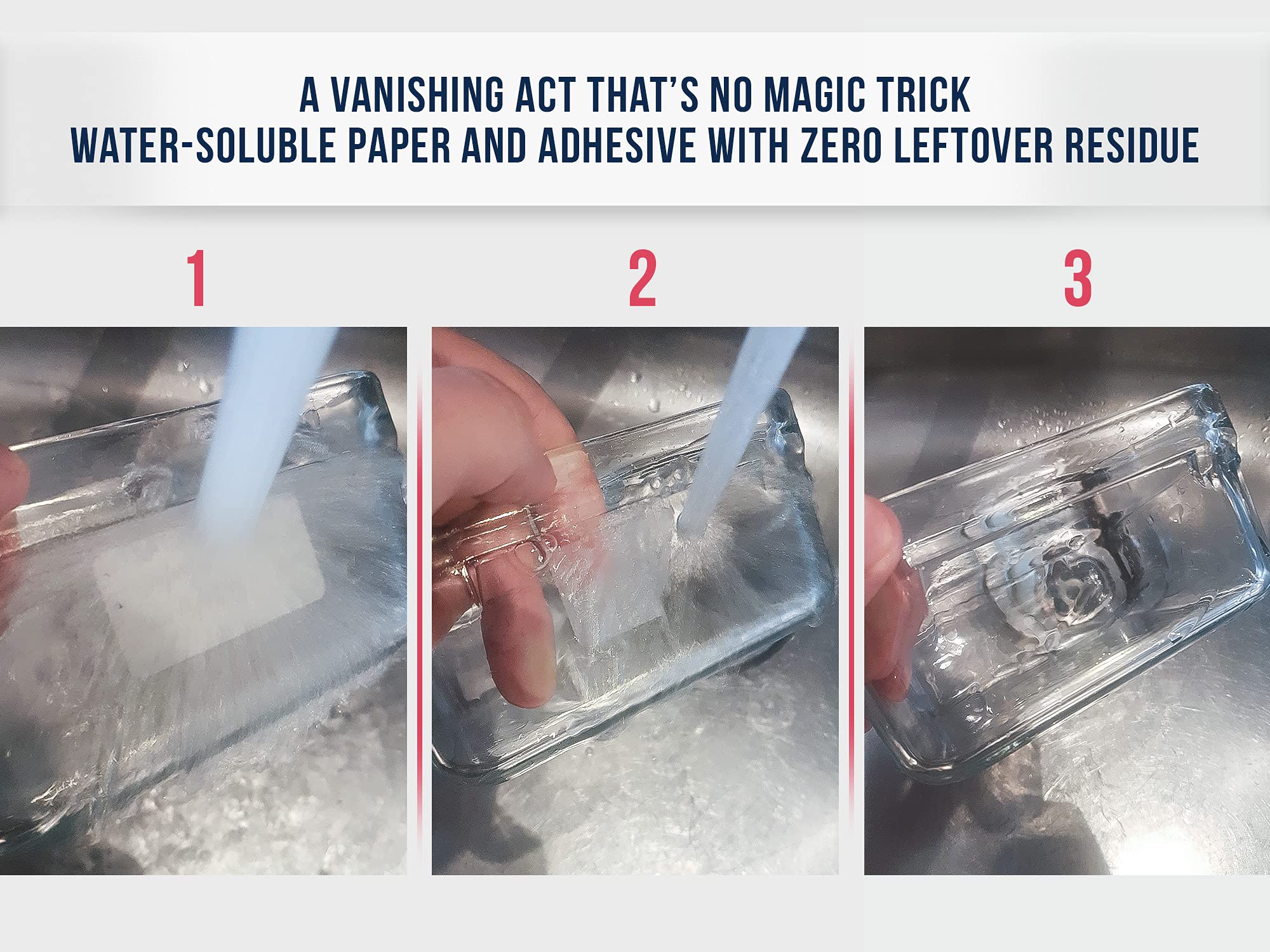 A VANISHING ACT THAT'S NO MAGIC TRICK
WATER-SOLUBLE PAPER AND ADHESIVE WITH ZERO LEFTOVER RESIDUE

1

2

3