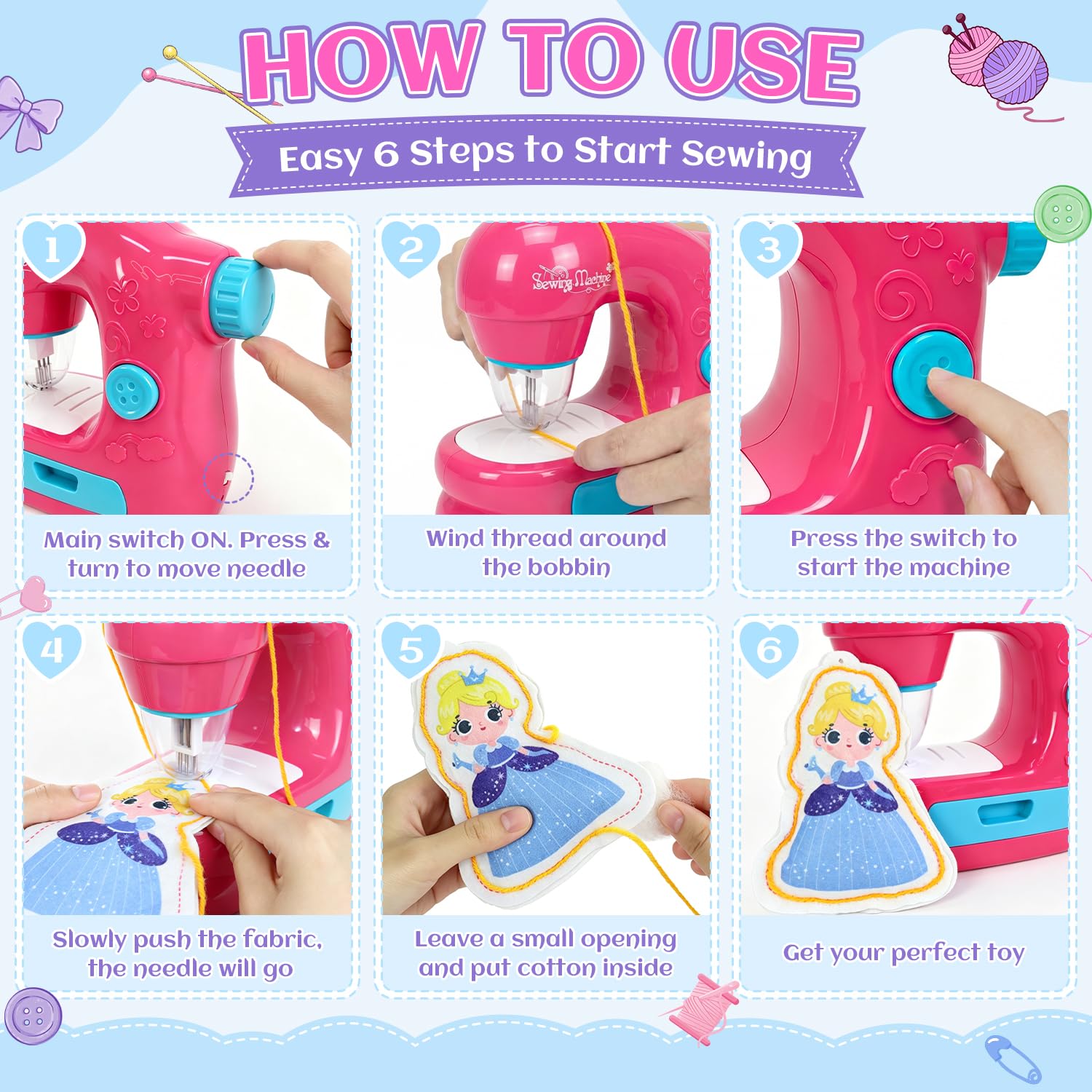 HOW TO USE

Easy 6 Steps to Start Sewing

1

Main switch ON. Press & turn to move needle

2

Sewing Machine

Wind thread around the bobbin

3

Press the switch to start the machine

4

Slowly push the fabric, the needle will go

5

Leave a small opening and put cotton inside

6

Get your perfect toy