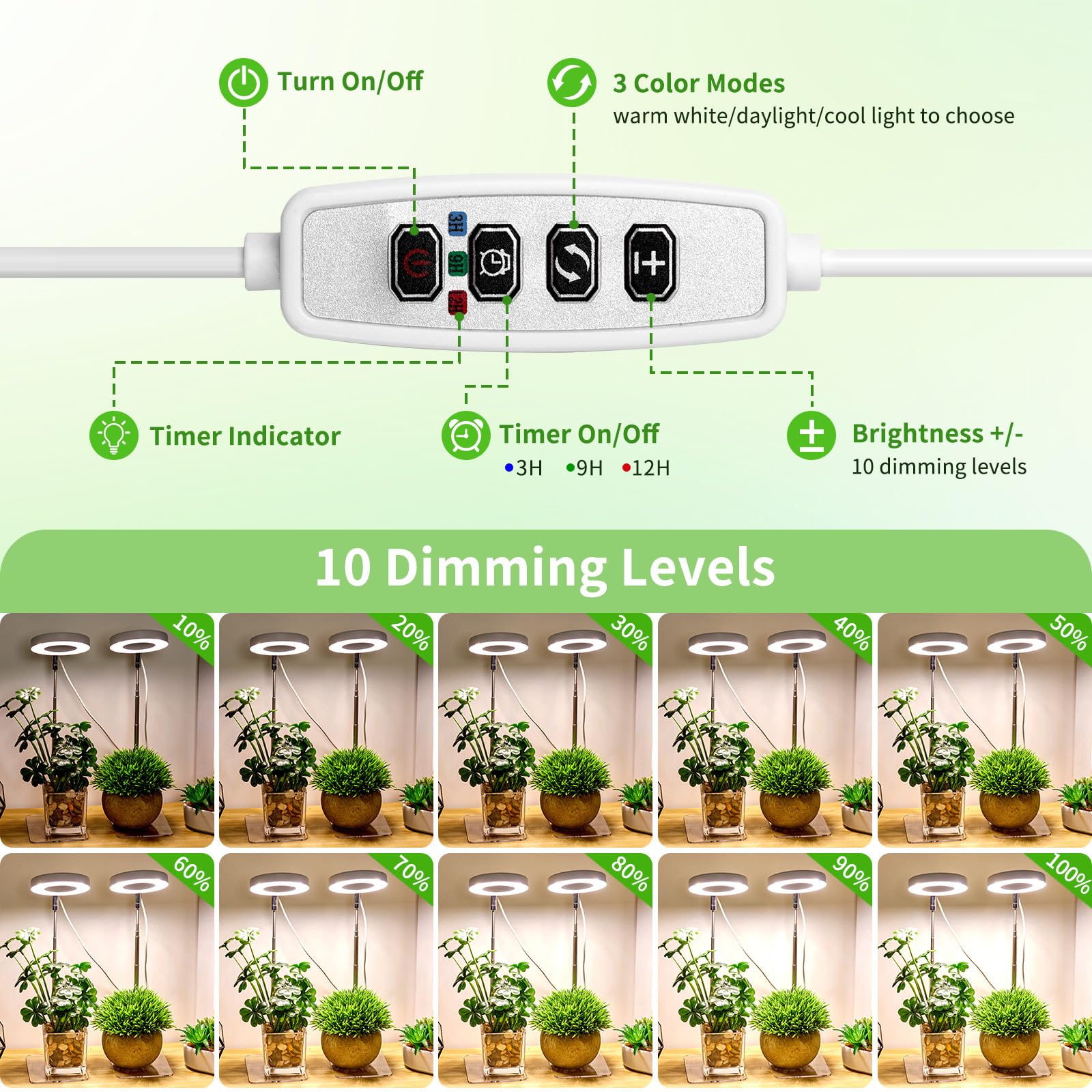 Turn On/Off

3 Color Modes
warm white/daylight/cool light to choose

3H
9H
12H

Timer Indicator

Timer On/Off
•3H •9H •12H

Brightness +/-
10 dimming levels

10 Dimming Levels

10%
20%
30%
40%
50%
60%
70%
80%
90%
100%