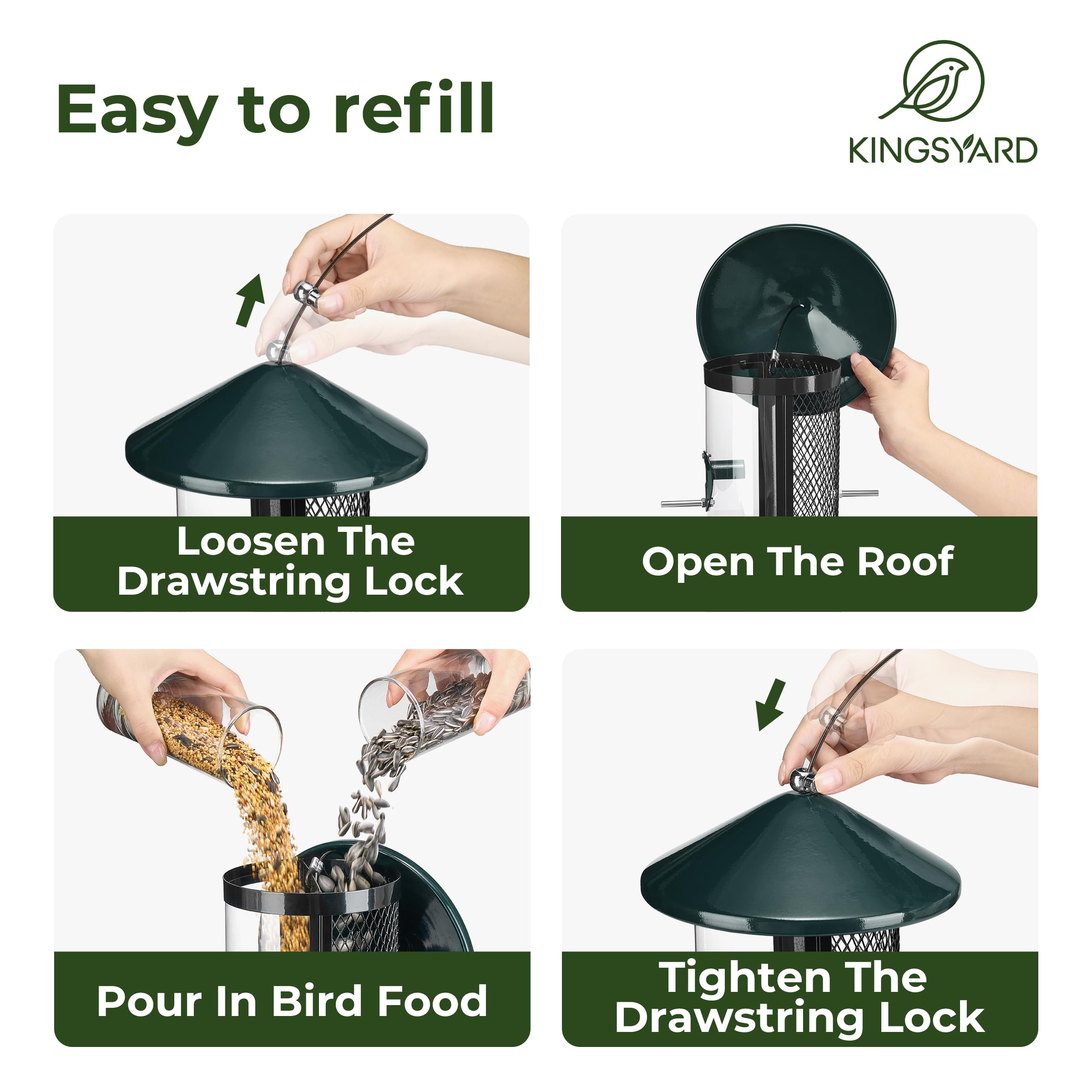 Easy to refill

KINGSYARD

Loosen The Drawstring Lock

Open The Roof

Pour In Bird Food

Tighten The Drawstring Lock