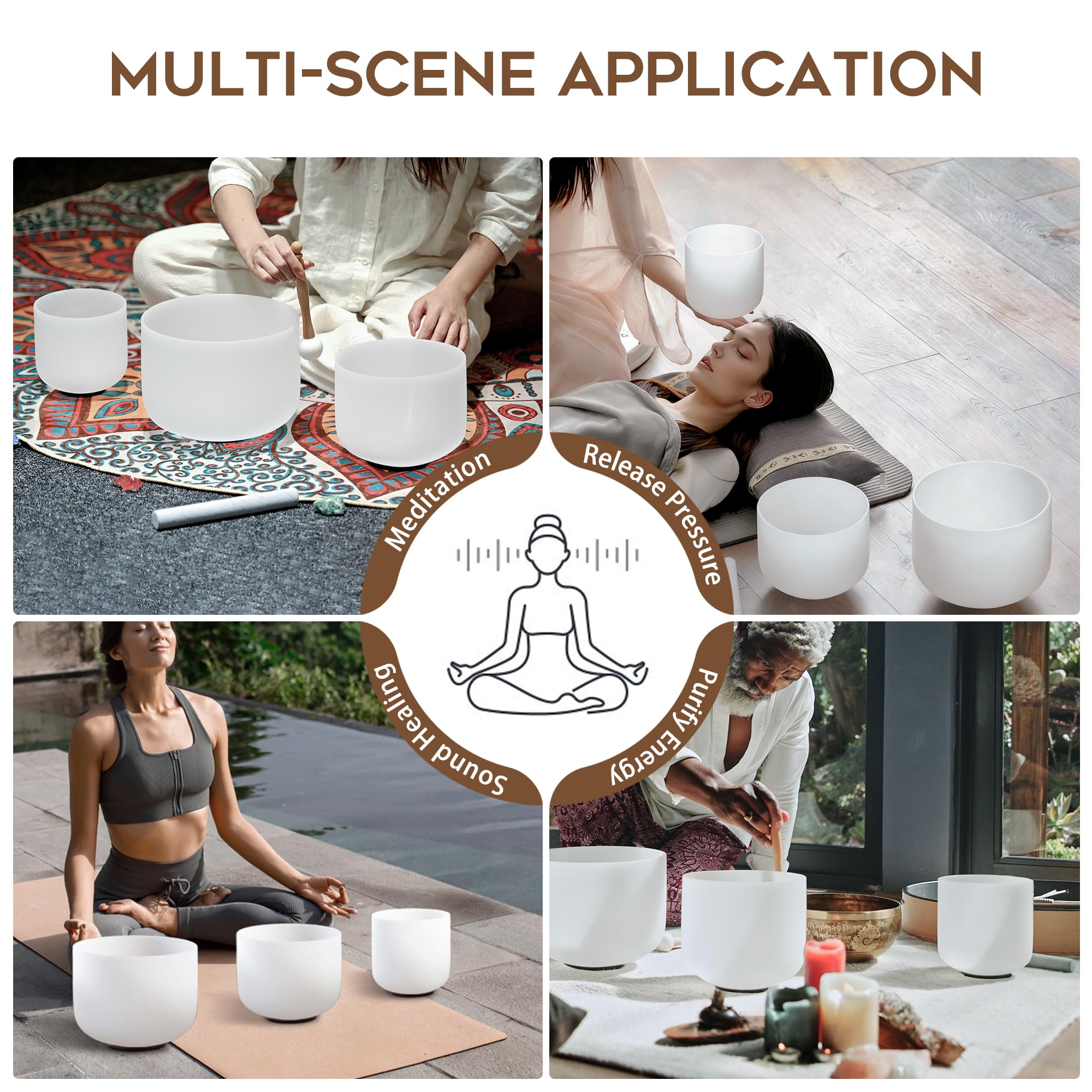 MULTI-SCENE APPLICATION

Meditation

Release Pressure

Sound Healing

Purify Energy