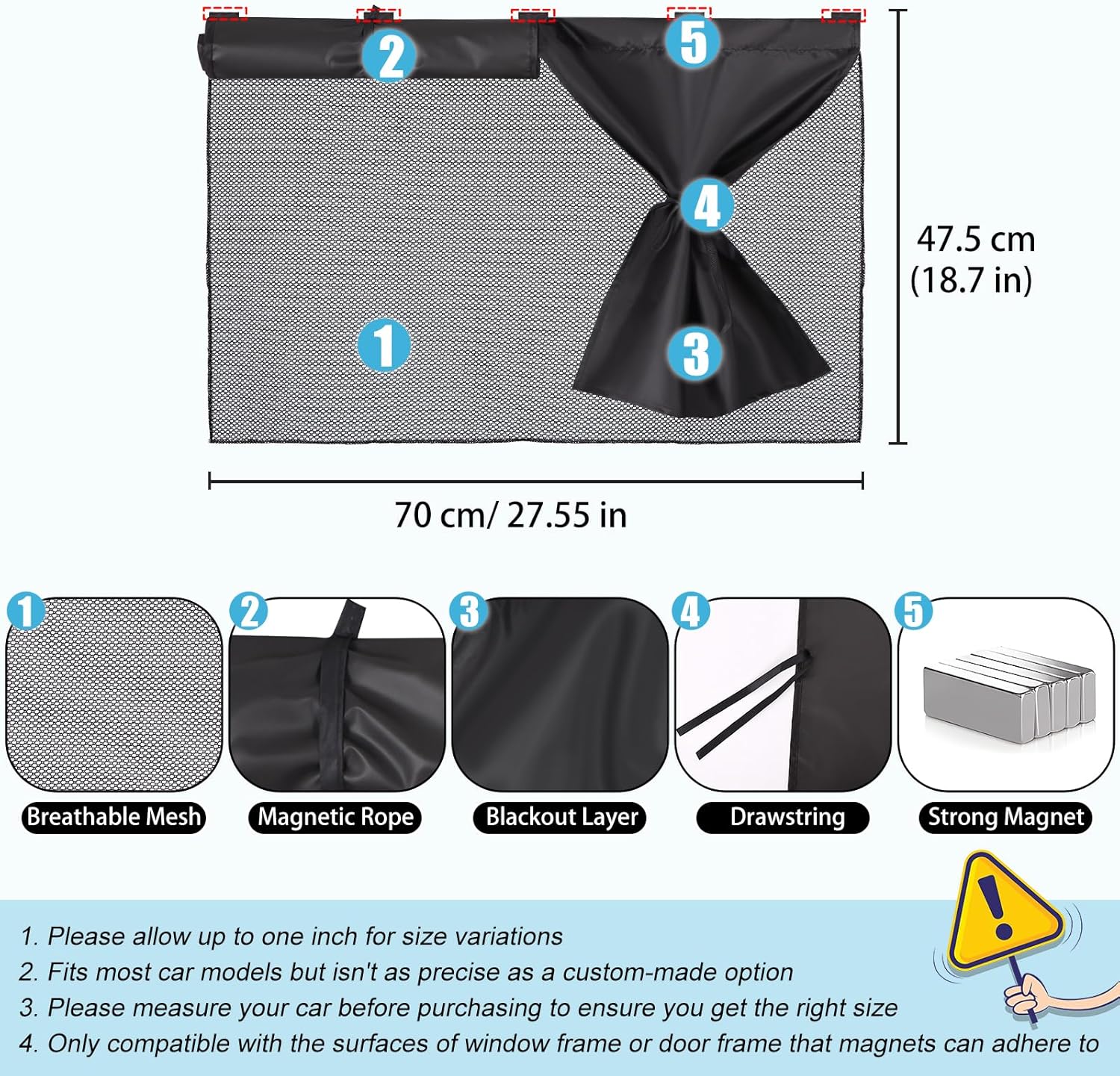 2
5
4
1
3

47.5 cm
(18.7 in)

70 cm/ 27.55 in

1
Breathable Mesh

2
Magnetic Rope

3
Blackout Layer

4
Drawstring

5
Strong Magnet

1. Please allow up to one inch for size variations
2. Fits most car models but isn't as precise as a custom-made option
3. Please measure your car before purchasing to ensure you get the right size
4. Only compatible with the surfaces of window frame or door frame that magnets can adhere to