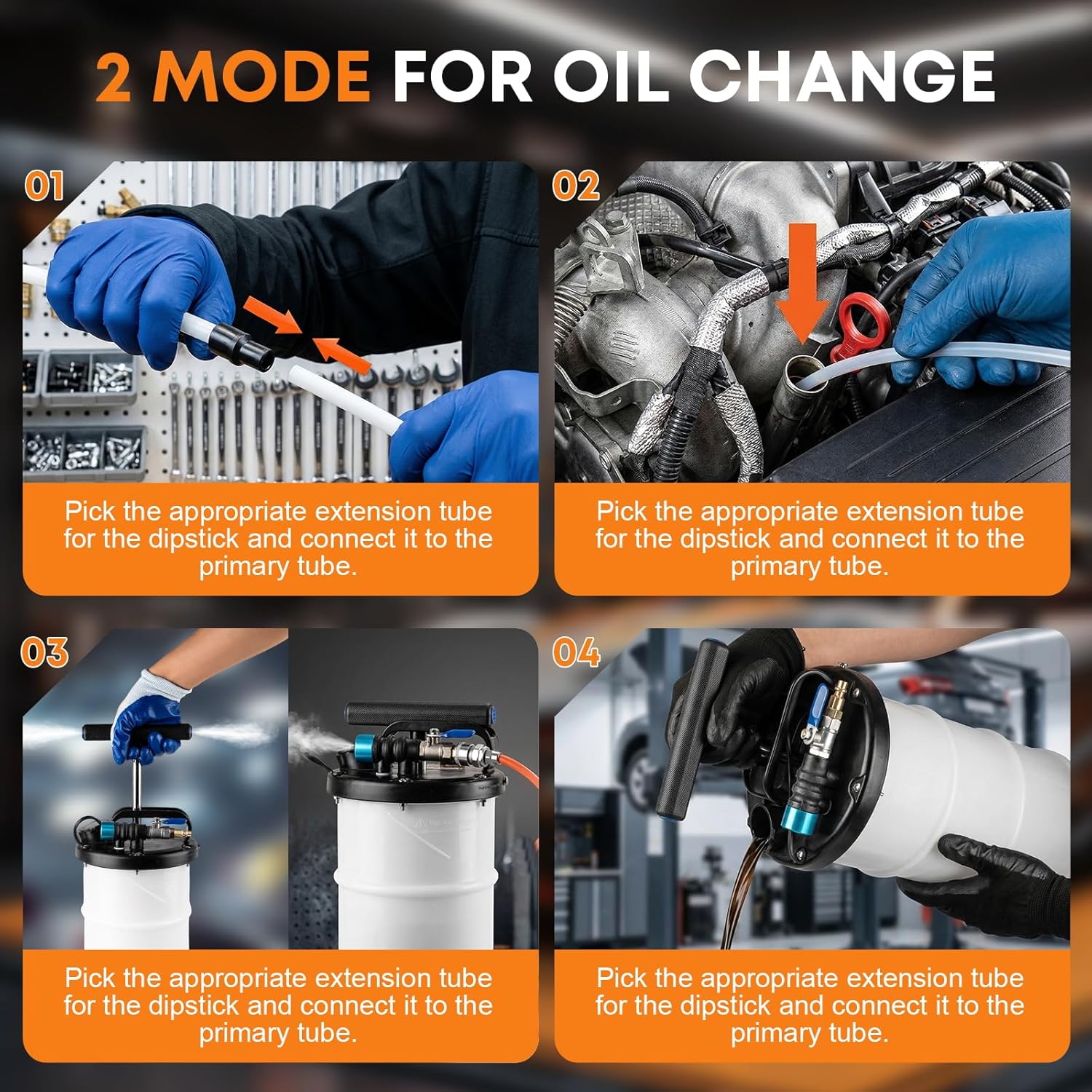 2 MODE FOR OIL CHANGE

01

Pick the appropriate extension tube for the dipstick and connect it to the primary tube.

02

Pick the appropriate extension tube for the dipstick and connect it to the primary tube.

03

Pick the appropriate extension tube for the dipstick and connect it to the primary tube.

04

Pick the appropriate extension tube for the dipstick and connect it to the primary tube.