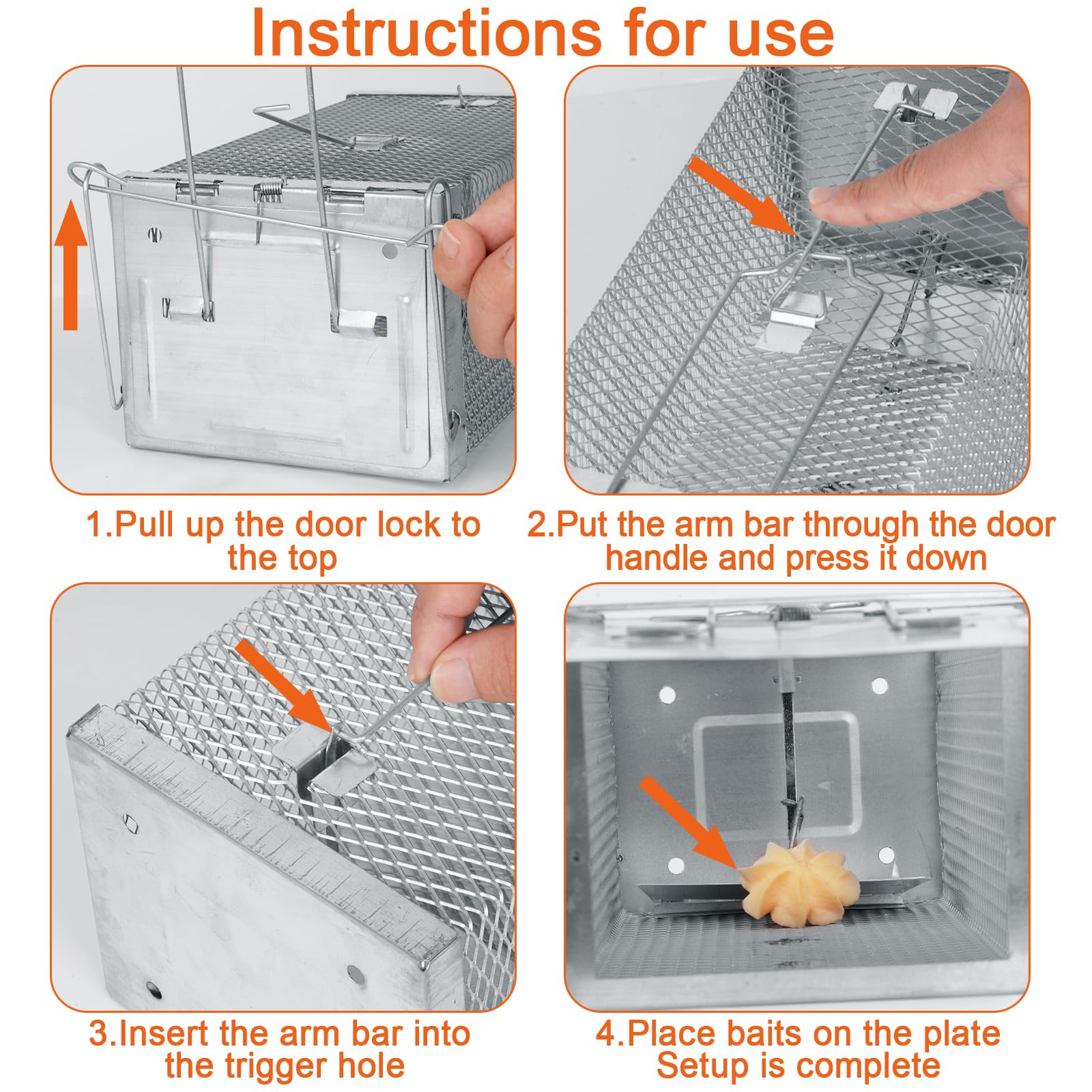 Instructions for use

1.Pull up the door lock to the top

2.Put the arm bar through the door handle and press it down

3.Insert the arm bar into the trigger hole

4.Place baits on the plate
Setup is complete