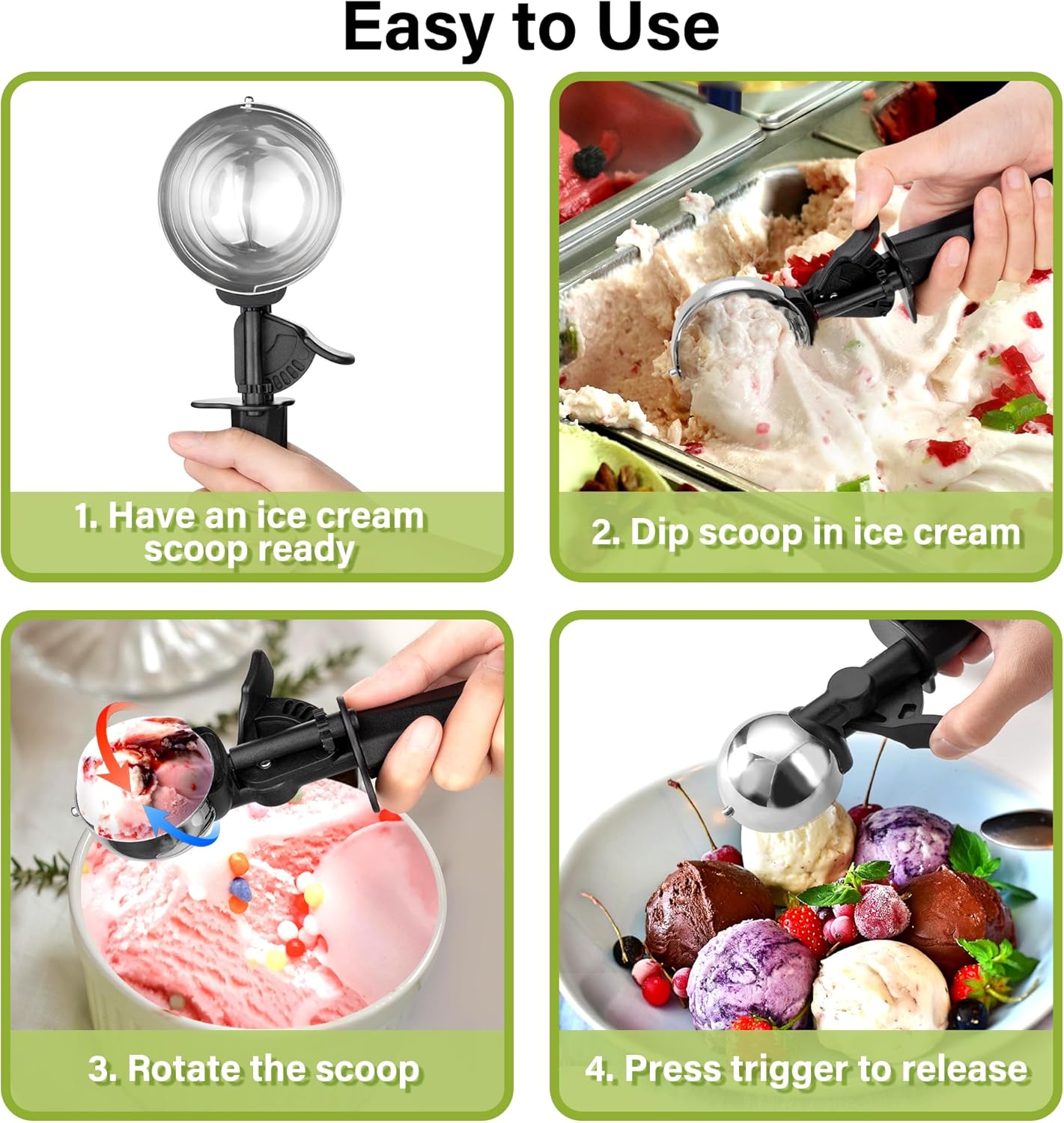 Easy to Use

1. Have an ice cream scoop ready

2. Dip scoop in ice cream

3. Rotate the scoop

4. Press trigger to release