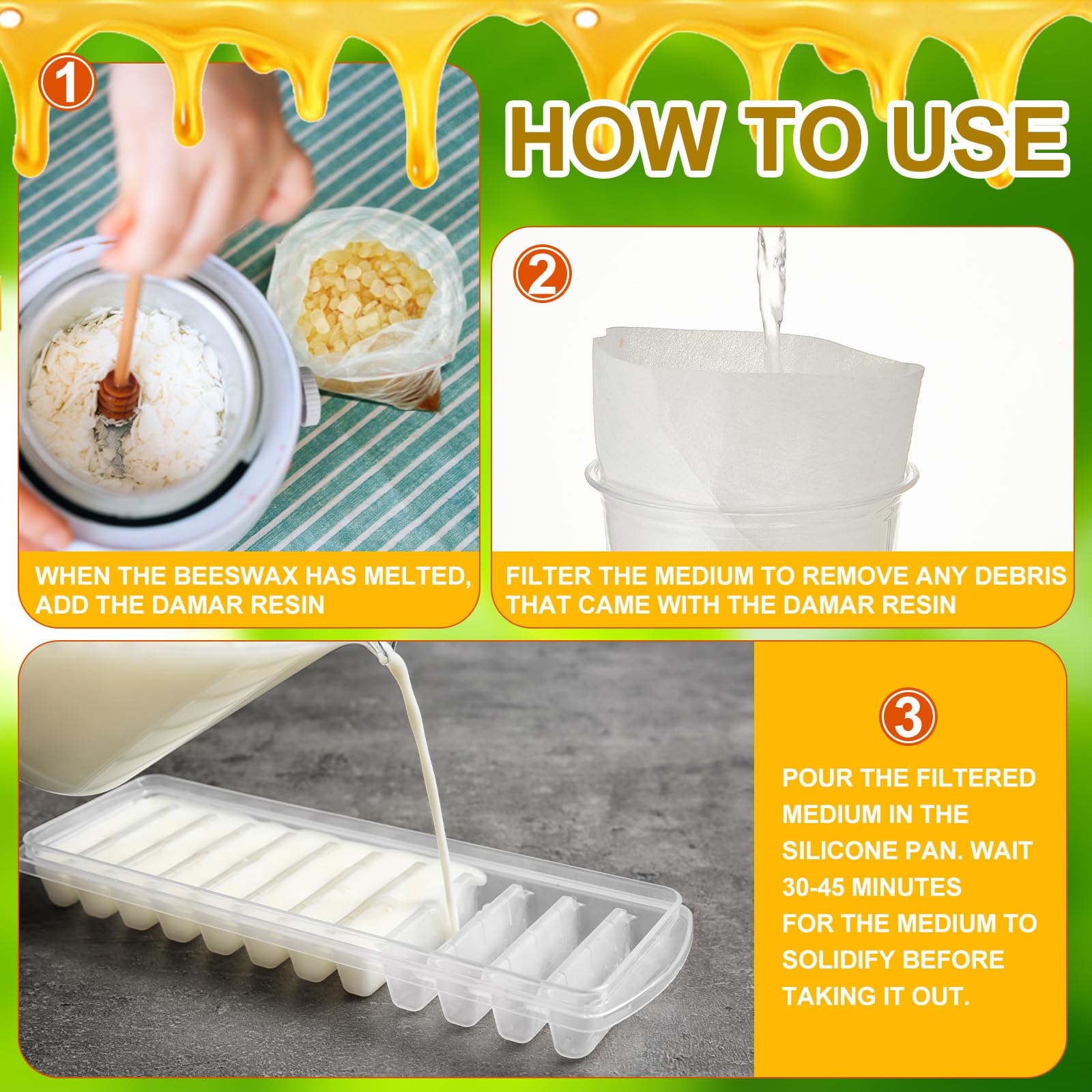 HOW TO USE

1

WHEN THE BEESWAX HAS MELTED, ADD THE DAMAR RESIN

2

FILTER THE MEDIUM TO REMOVE ANY DEBRIS THAT CAME WITH THE DAMAR RESIN

3

POUR THE FILTERED MEDIUM IN THE SILICONE PAN. WAIT 30-45 MINUTES FOR THE MEDIUM TO SOLIDIFY BEFORE TAKING IT OUT.