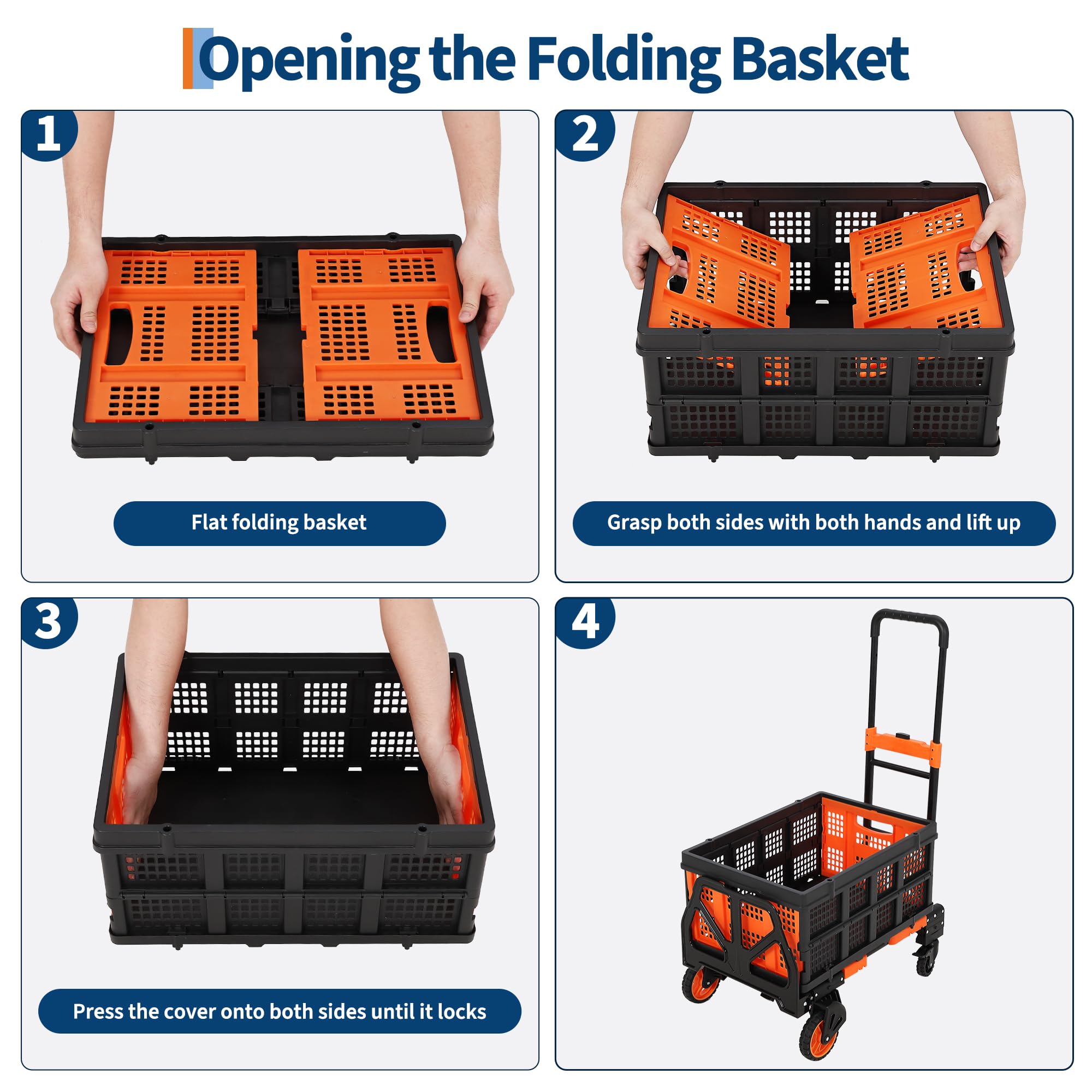 Opening the Folding Basket

1

Flat folding basket

2

Grasp both sides with both hands and lift up

3

Press the cover onto both sides until it locks

4