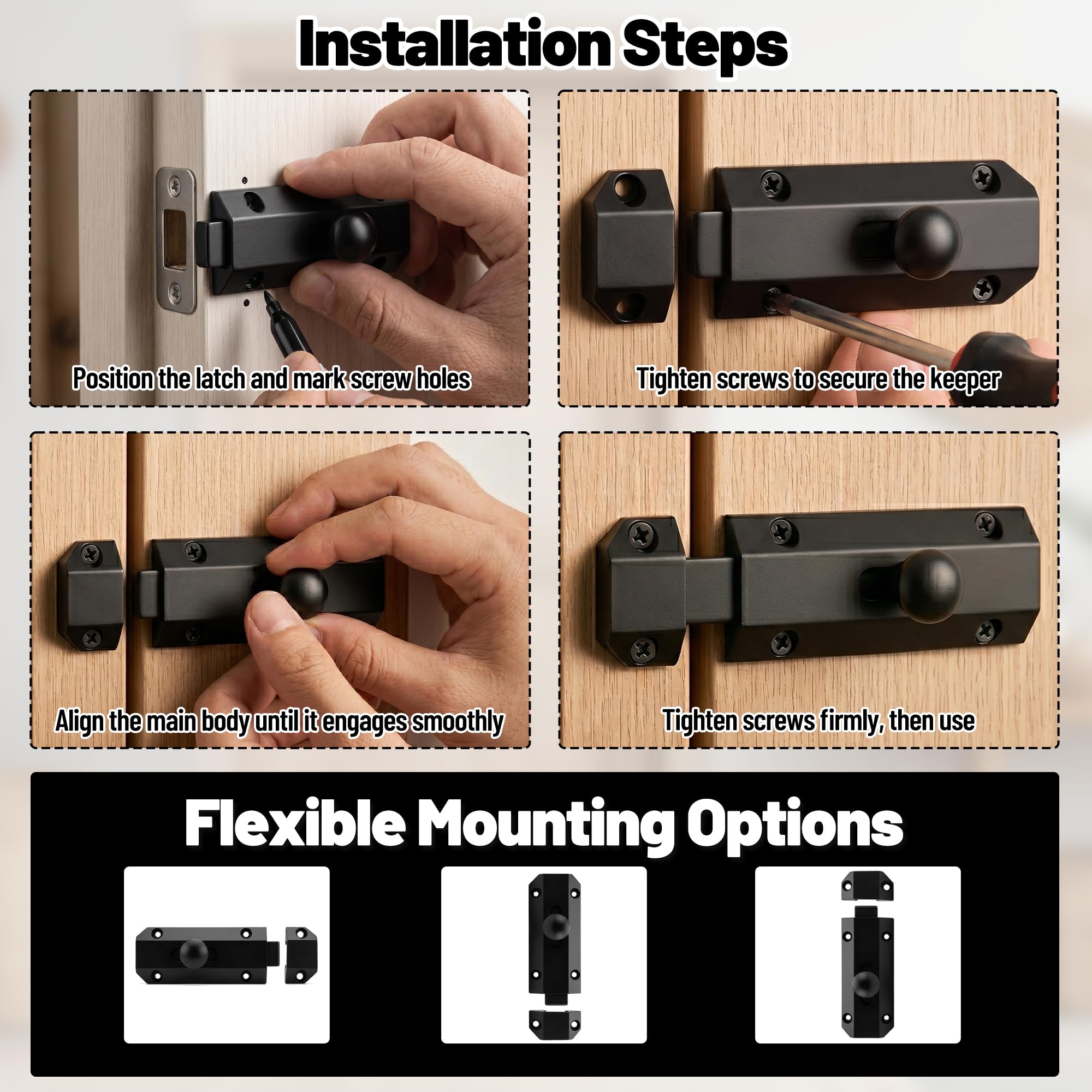 Installation Steps

Position the latch and mark screw holes

Tighten screws to secure the keeper

Align the main body until it engages smoothly

Tighten screws firmly, then use

Flexible Mounting Options