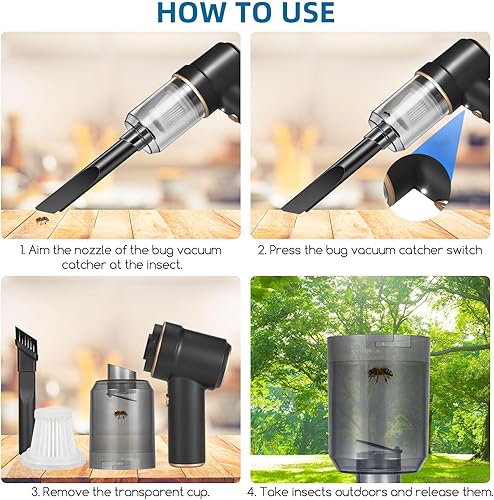 HOW TO USE

1. Aim the nozzle of the bug vacuum catcher at the insect.

2. Press the bug vacuum catcher switch

3. Remove the transparent cup.

4. Take insects outdoors and release them.